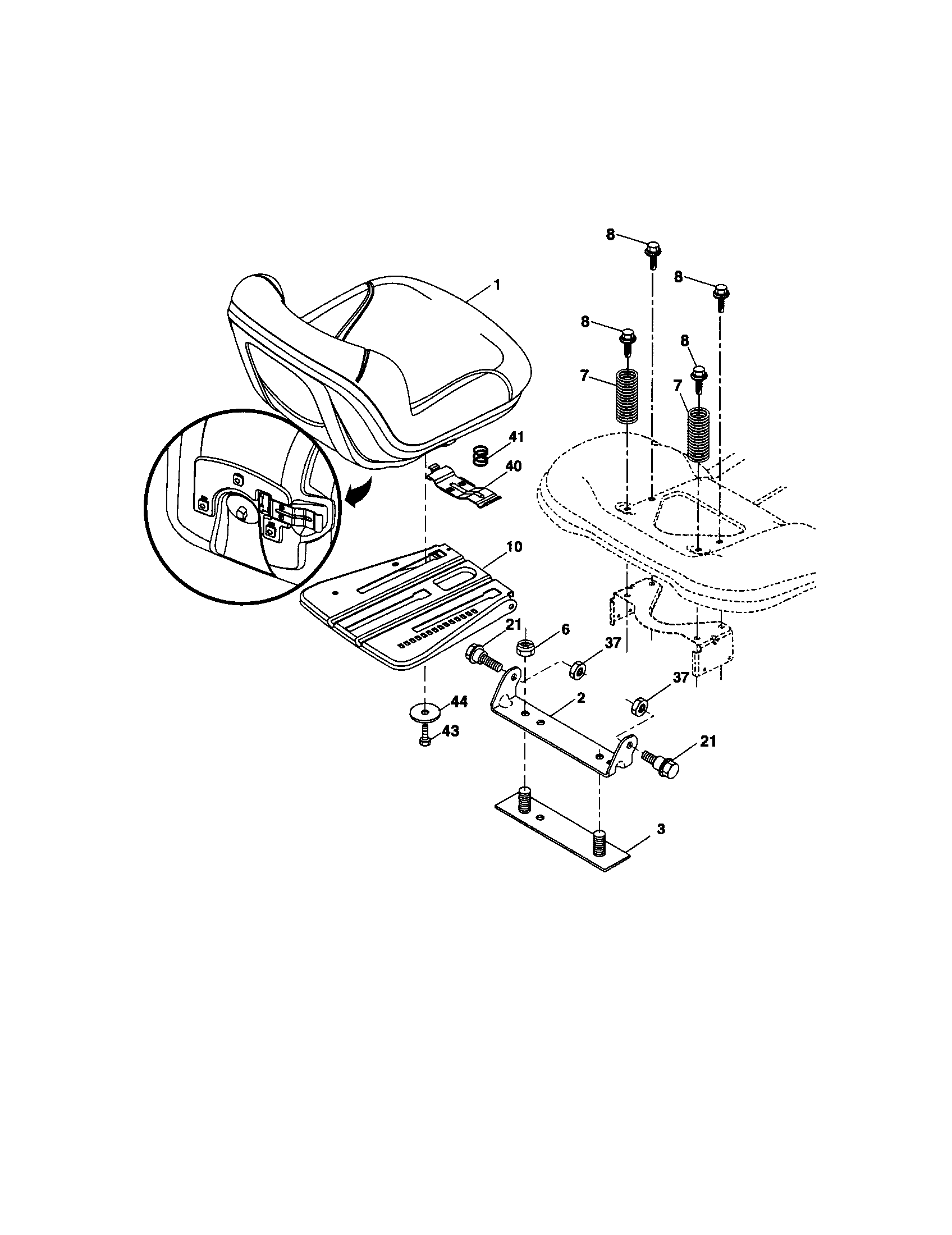 8
8
1
8
8
7
7
41
40
10
21
6
37
37
2
44
43
21
3