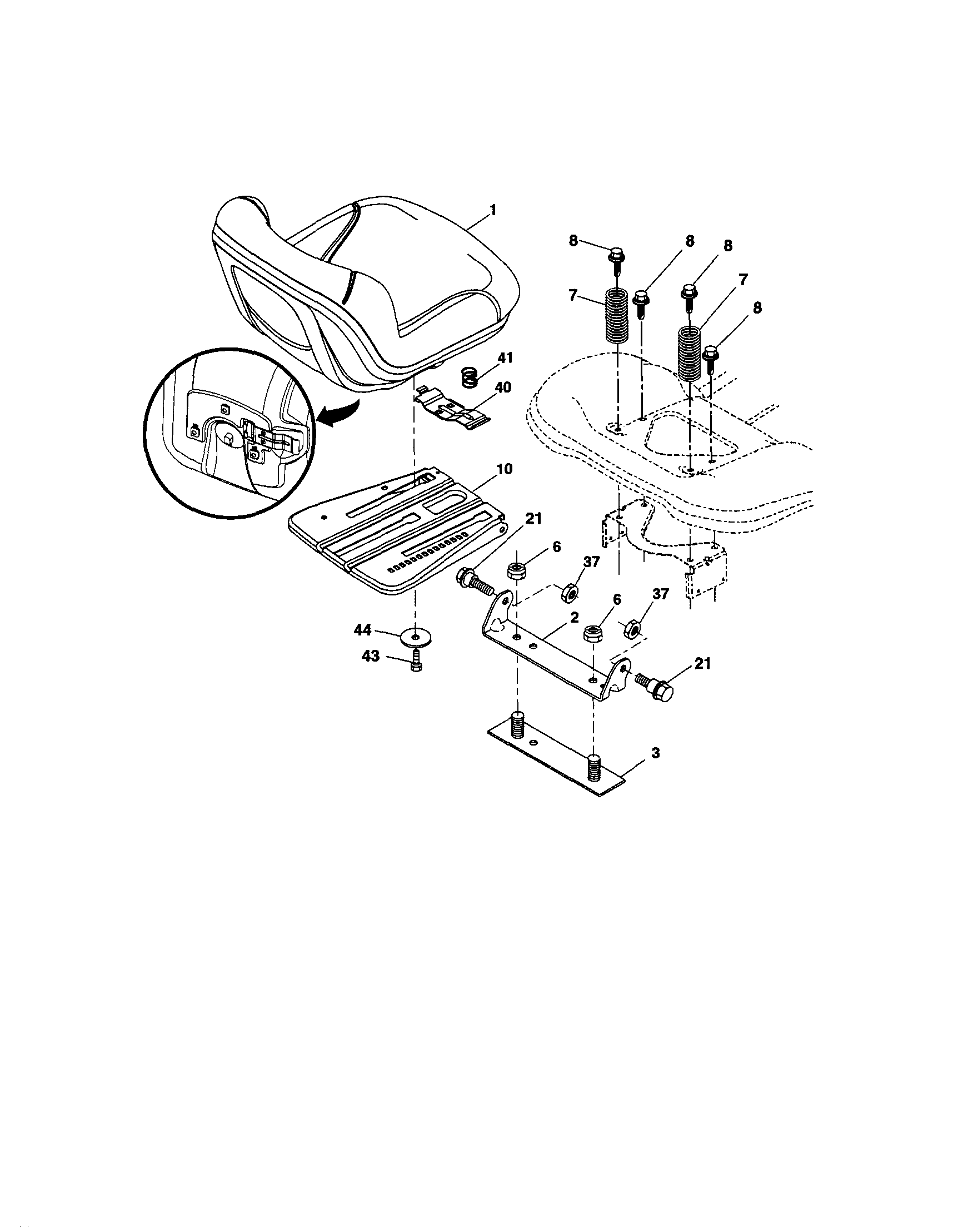 1
8
8
8
7
7
8
41
40
10
21
6
37
6
37
2
44
43
21
3