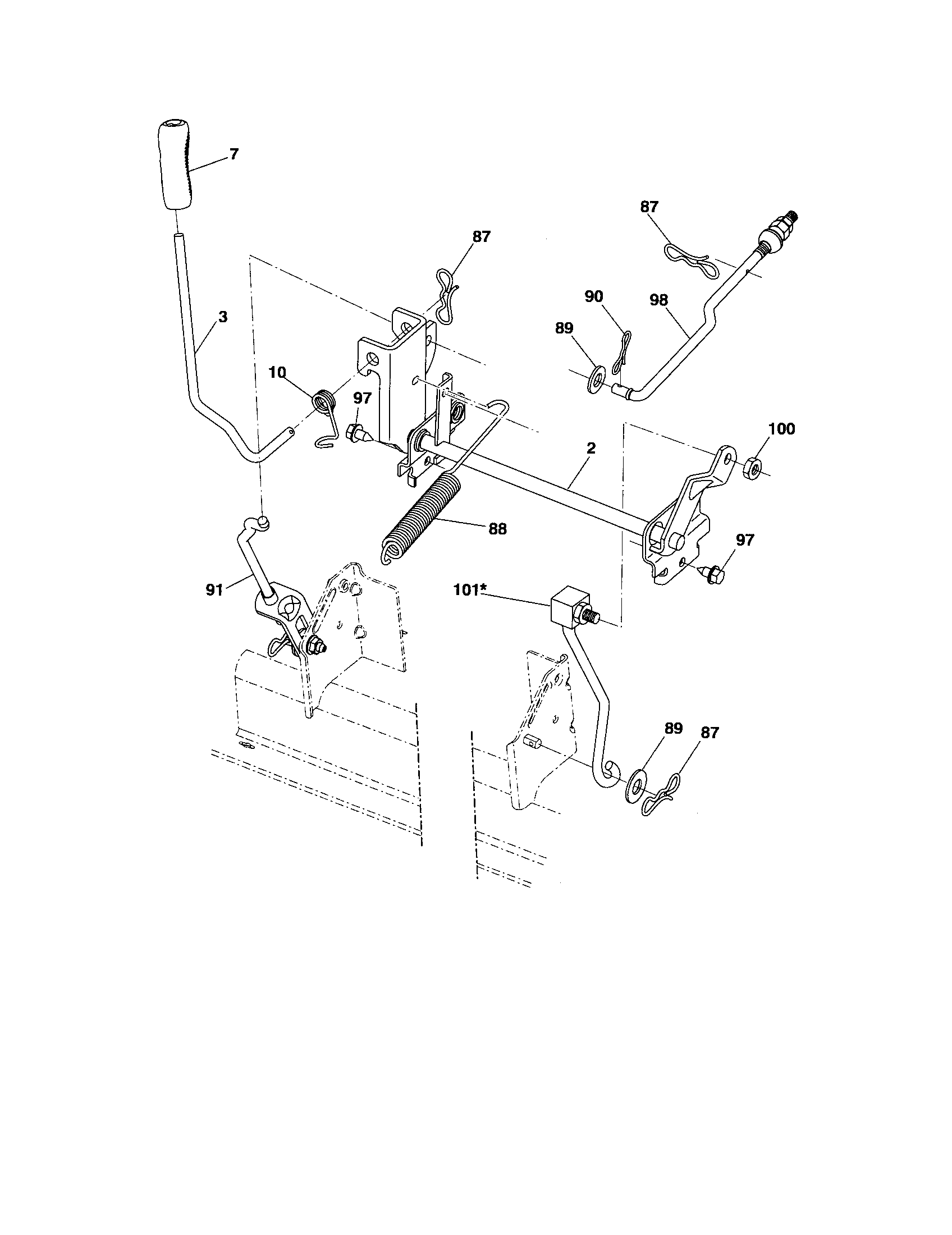 7

87

87

3

90

98

89

10

97

100

2

88

97

91

101*

89

87