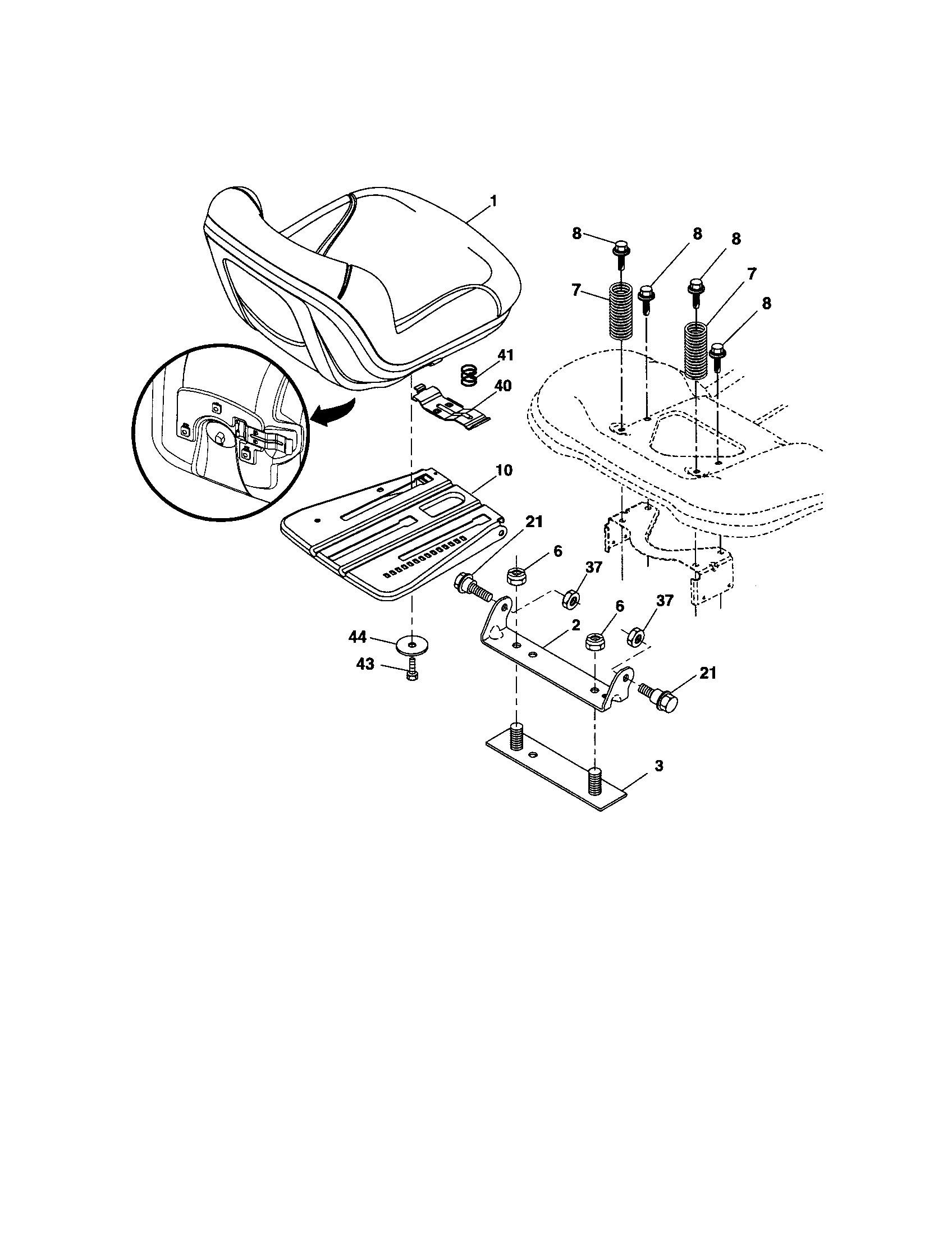 1
8
8
8
7
7
8
41
40
10
21
6
37
6
37
2
44
43
21
3