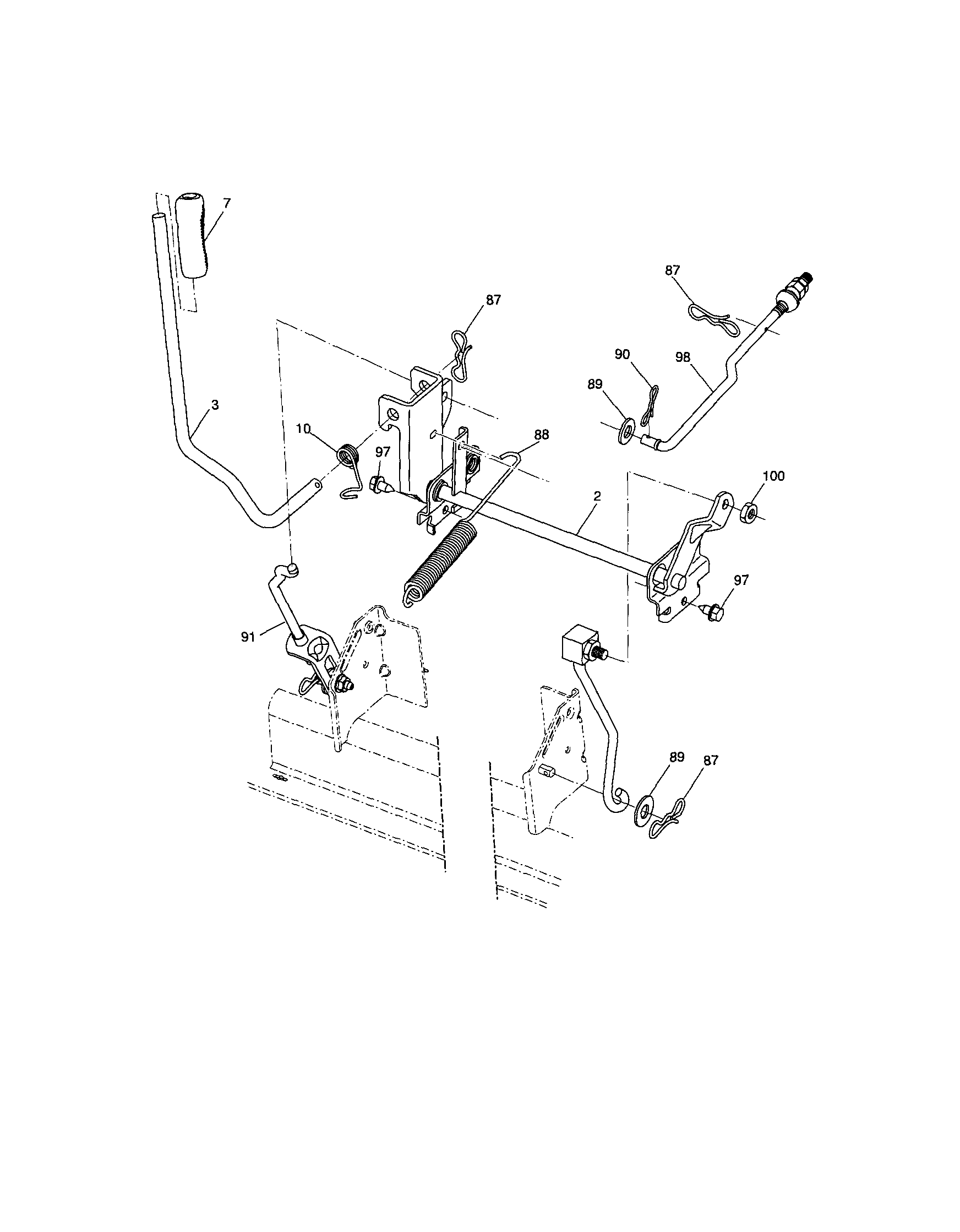 7
87
87
90
98
89
3
10
97
88
100
2
97
91
89
87