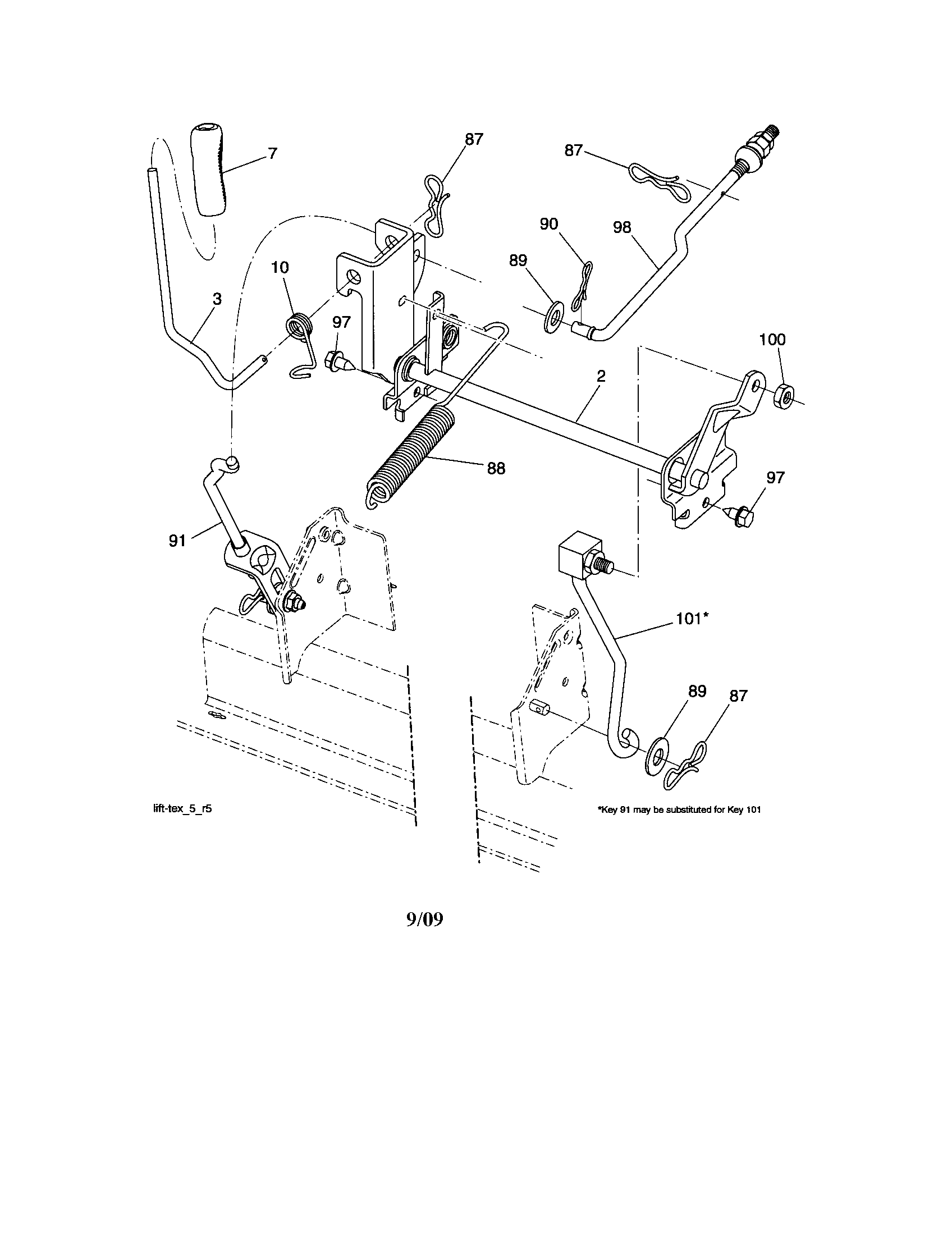 7
87
87
90
98
89
10
3
97
100
2
88
97
91
101*
89
87

lift-tex_5_r5

*Key 91 may be substituted for Key 101

9/09