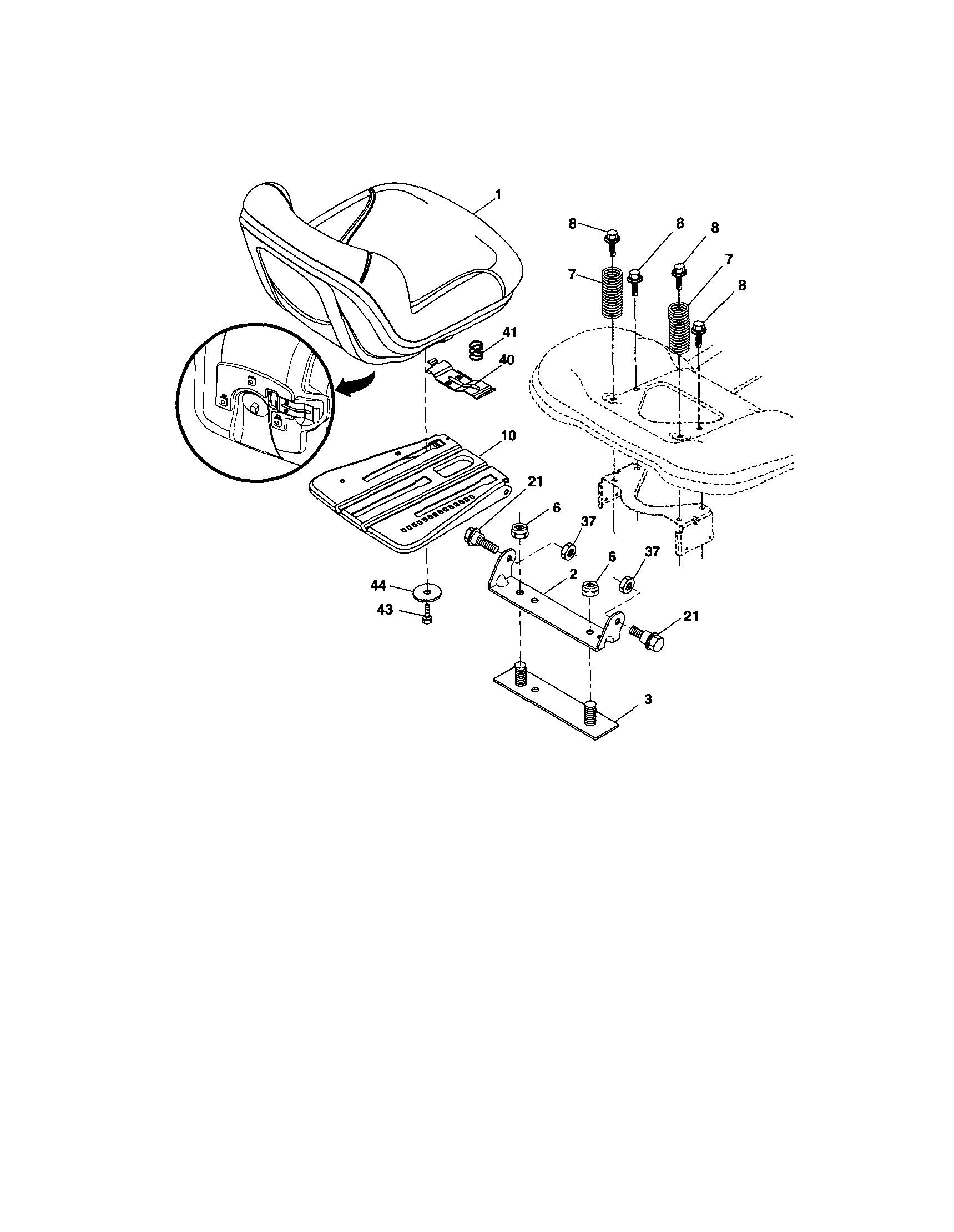 1
8
8
8
7
7
8
41
40
10
21
6
37
6
37
2
44
43
21
3