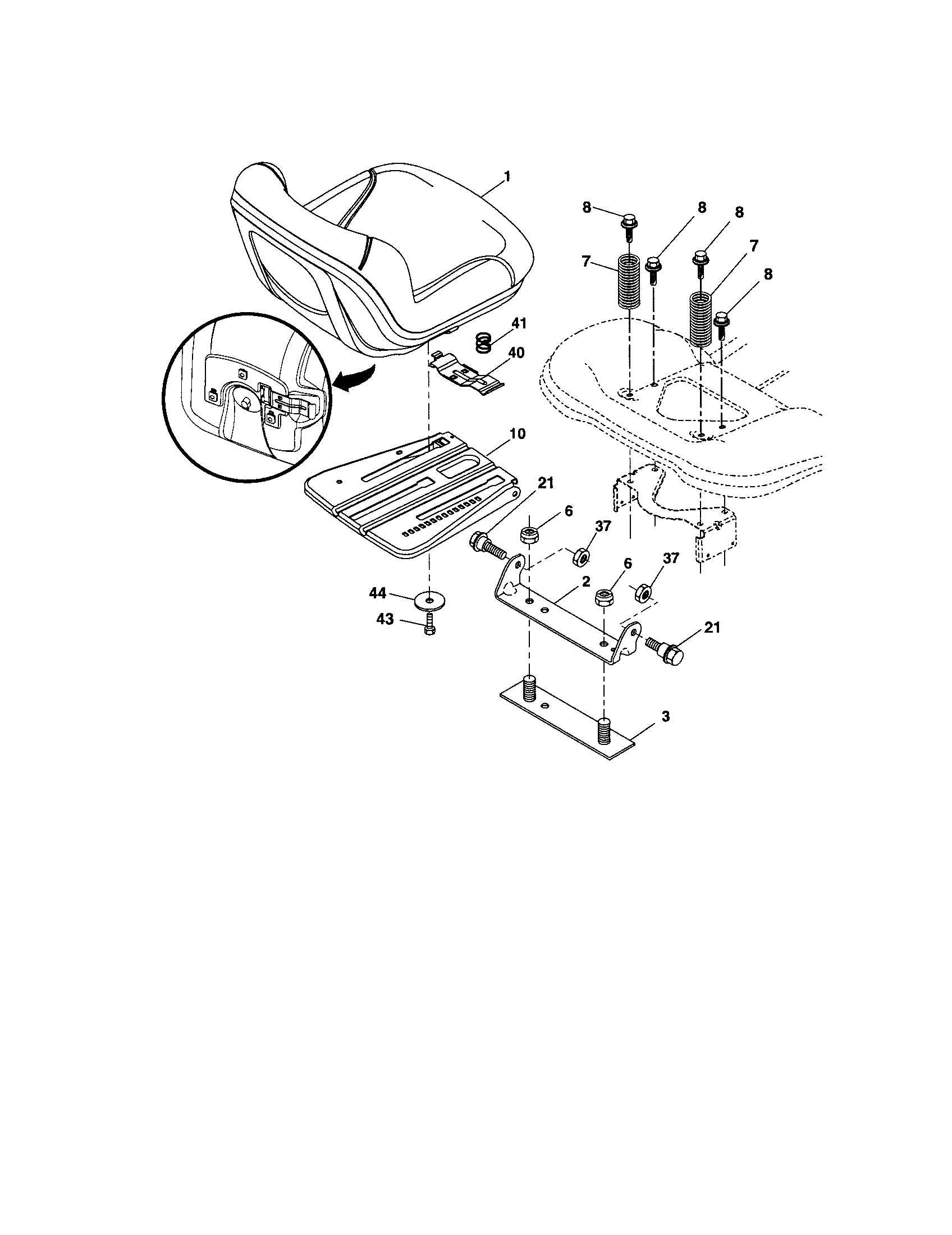 1
8
8
8
7
7
8
41
40
10
21
6
37
6
37
2
44
43
21
3