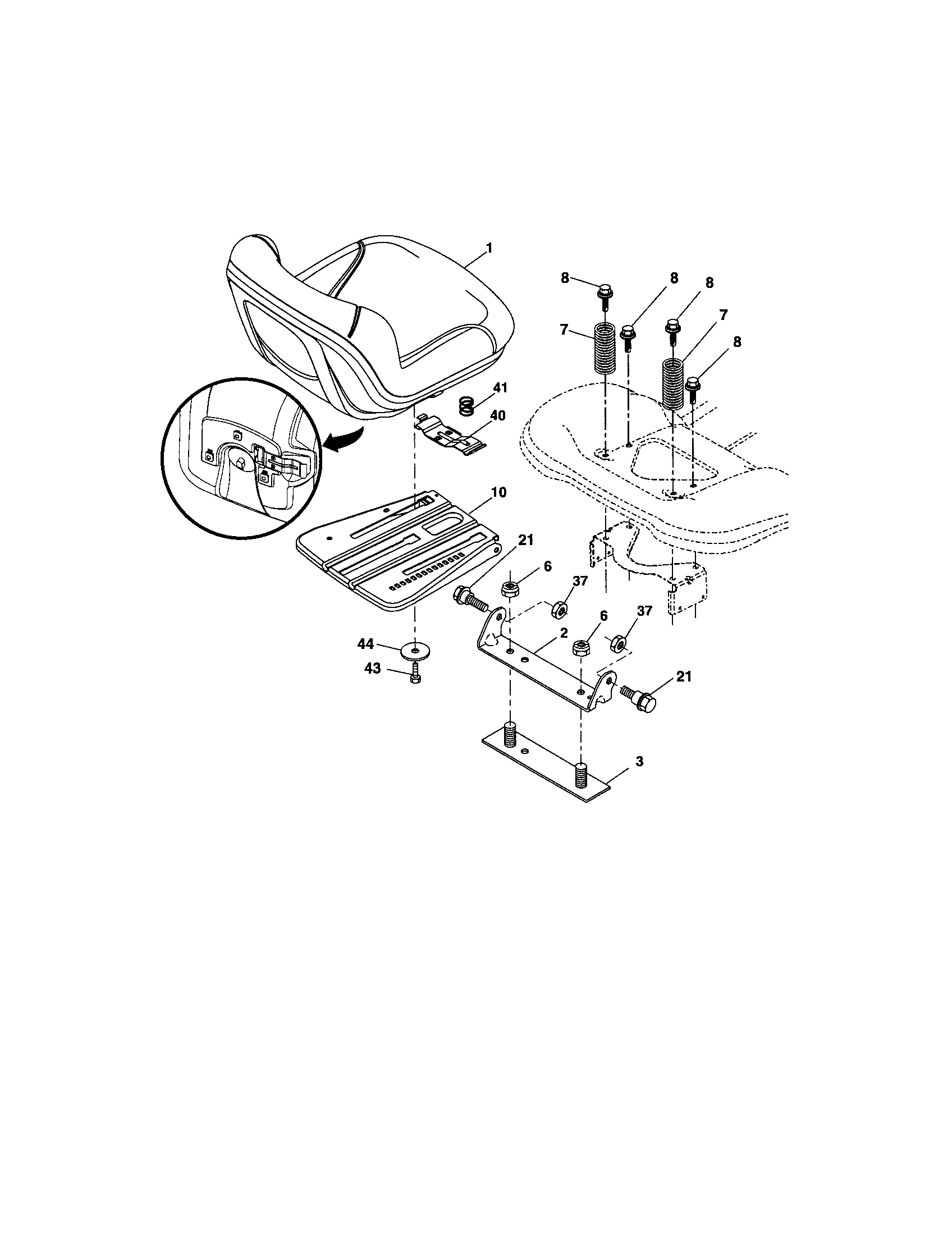 1
8
8
8
7
7
8
41
40
10
21
6
37
6
37
2
44
43
21
3