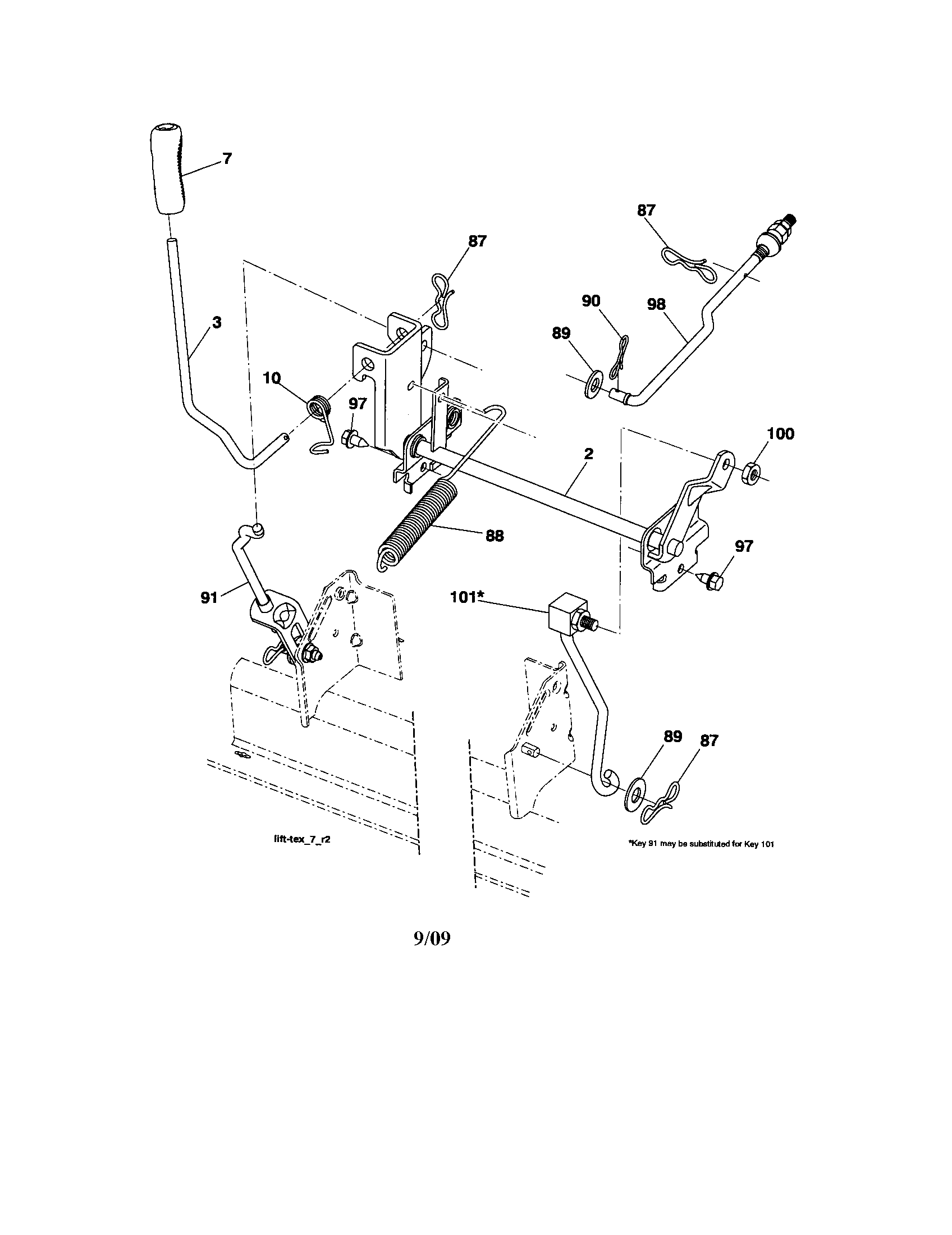 7

87

87

3

90

98

89

10

97

100

2

88

97

91

101*

89

87

lift-tex_7_r2

*Key 91 may be substituted for Key 101

9/09