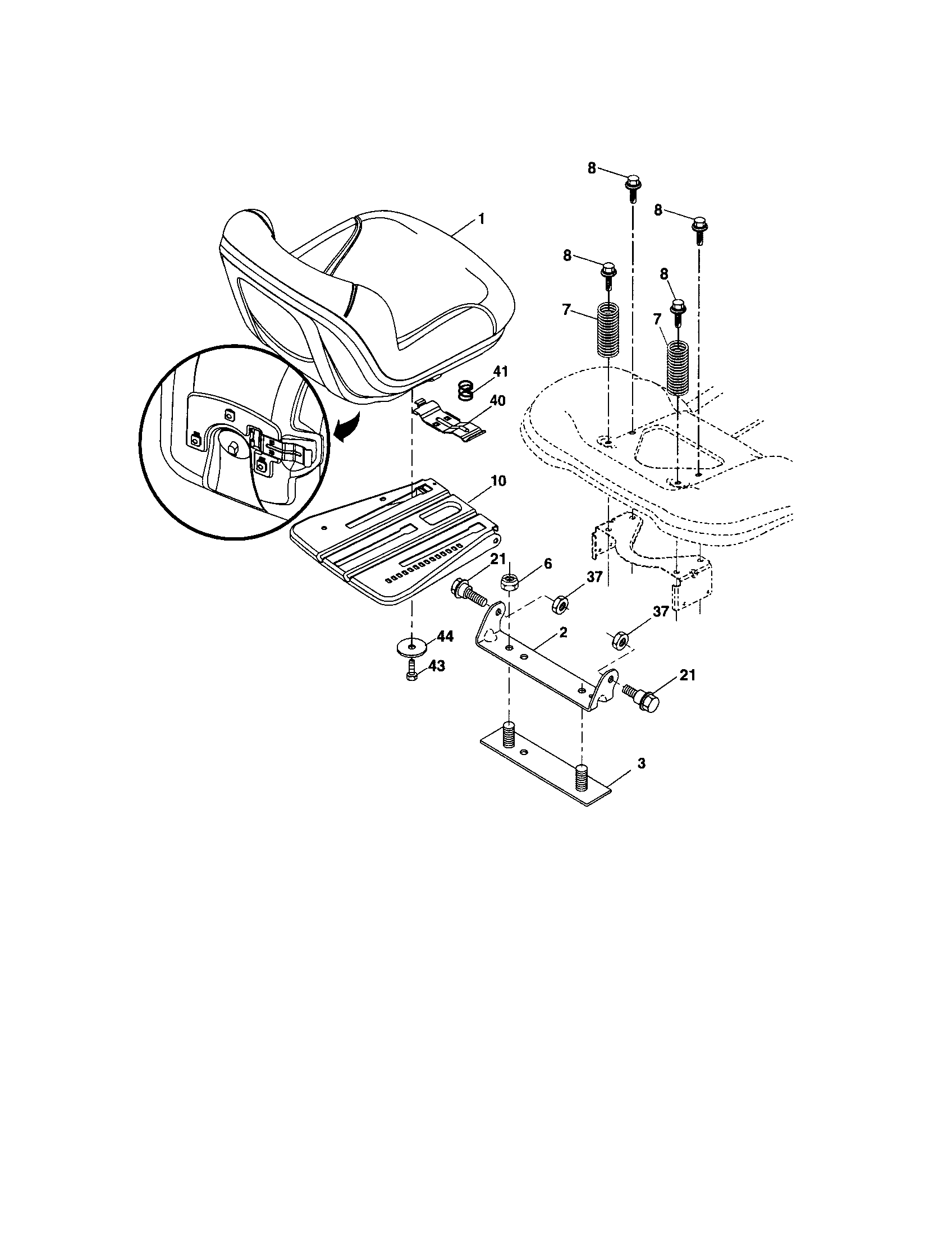 8
8
1
8
8
7
7
41
40
10
21
6
37
37
44
2
43
21
3