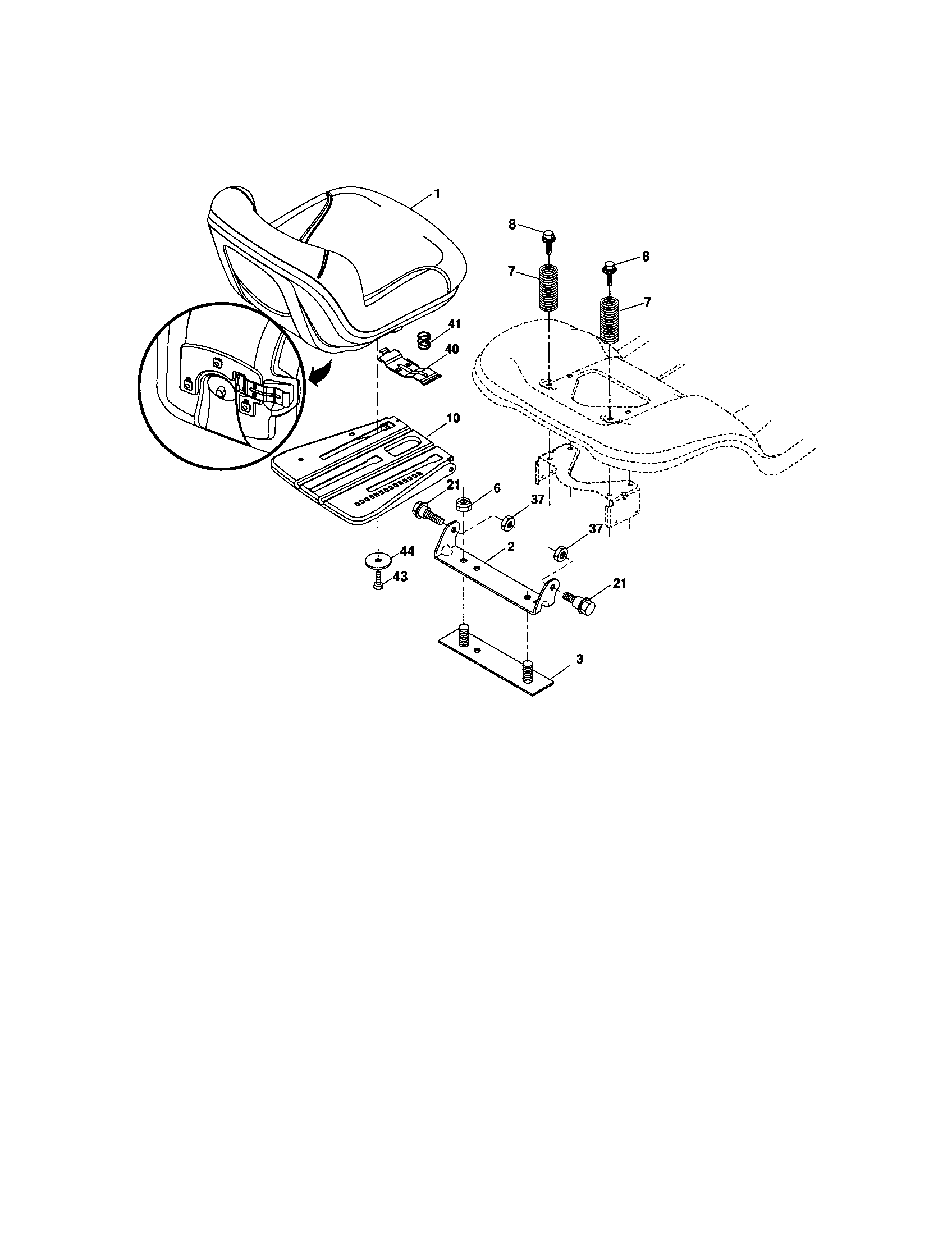 1
8
8
7
7
41
40
10
21
6
37
37
2
44
43
21
3