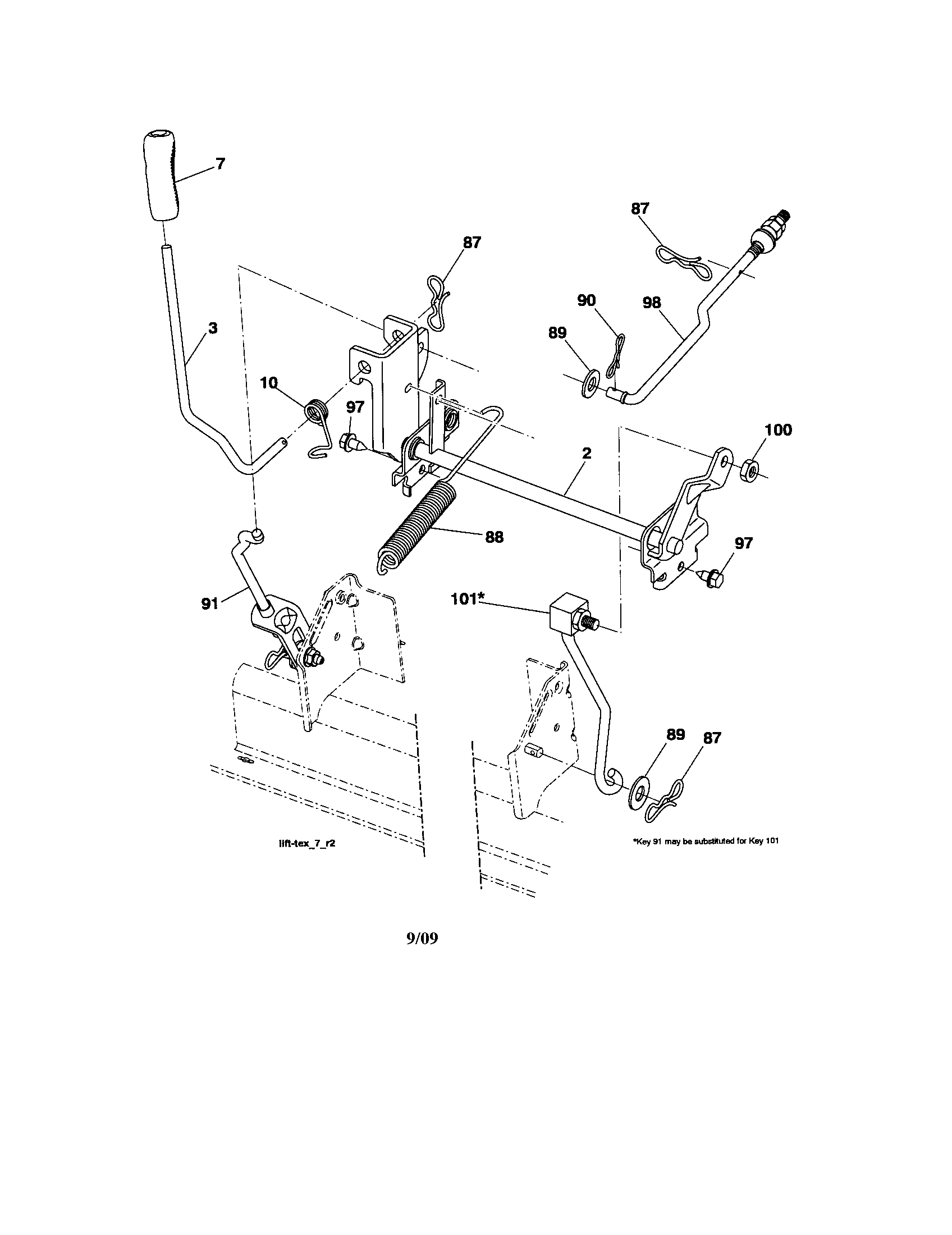 7

87

87

3

90

98

89

10

97

100

2

88

97

91

101*

89

87

lift-tex_7_r2

*Key 91 may be substituted for Key 101

9/09