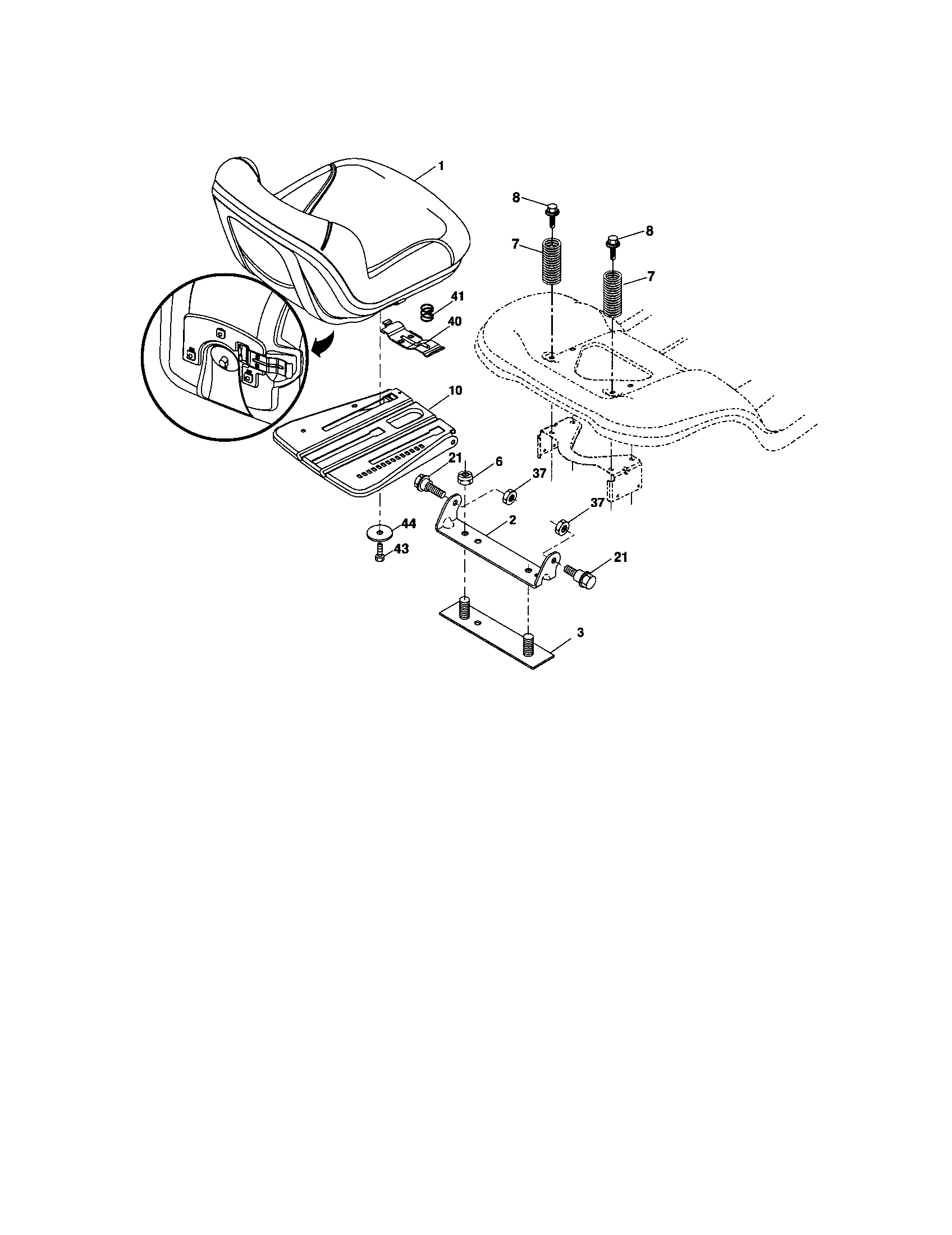 1
8
8
7
7
41
40
10
21
6
37
37
2
44
43
21
3