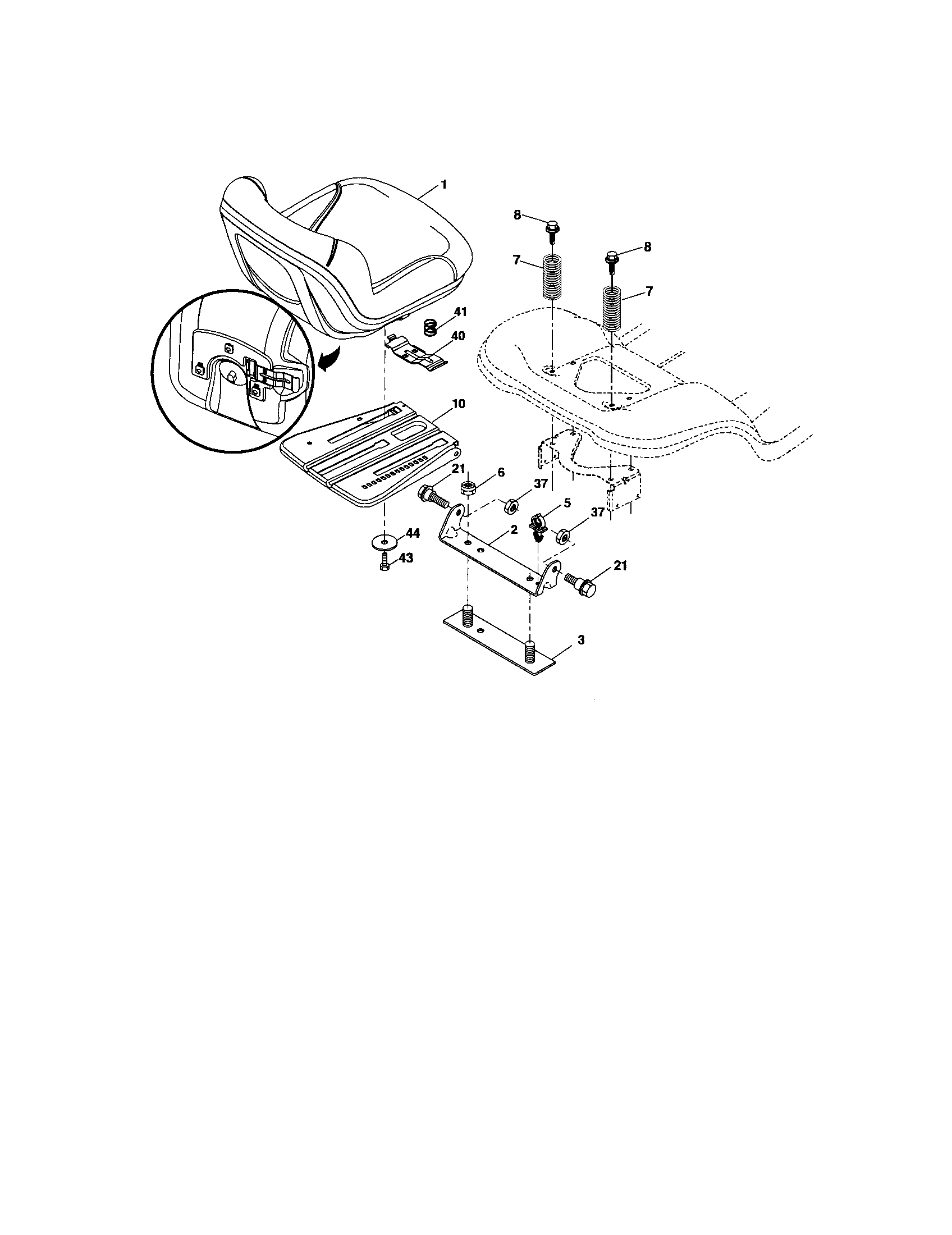 1
8
8
7
7
41
40
10
21
6
37
5
37
2
44
43
21
3