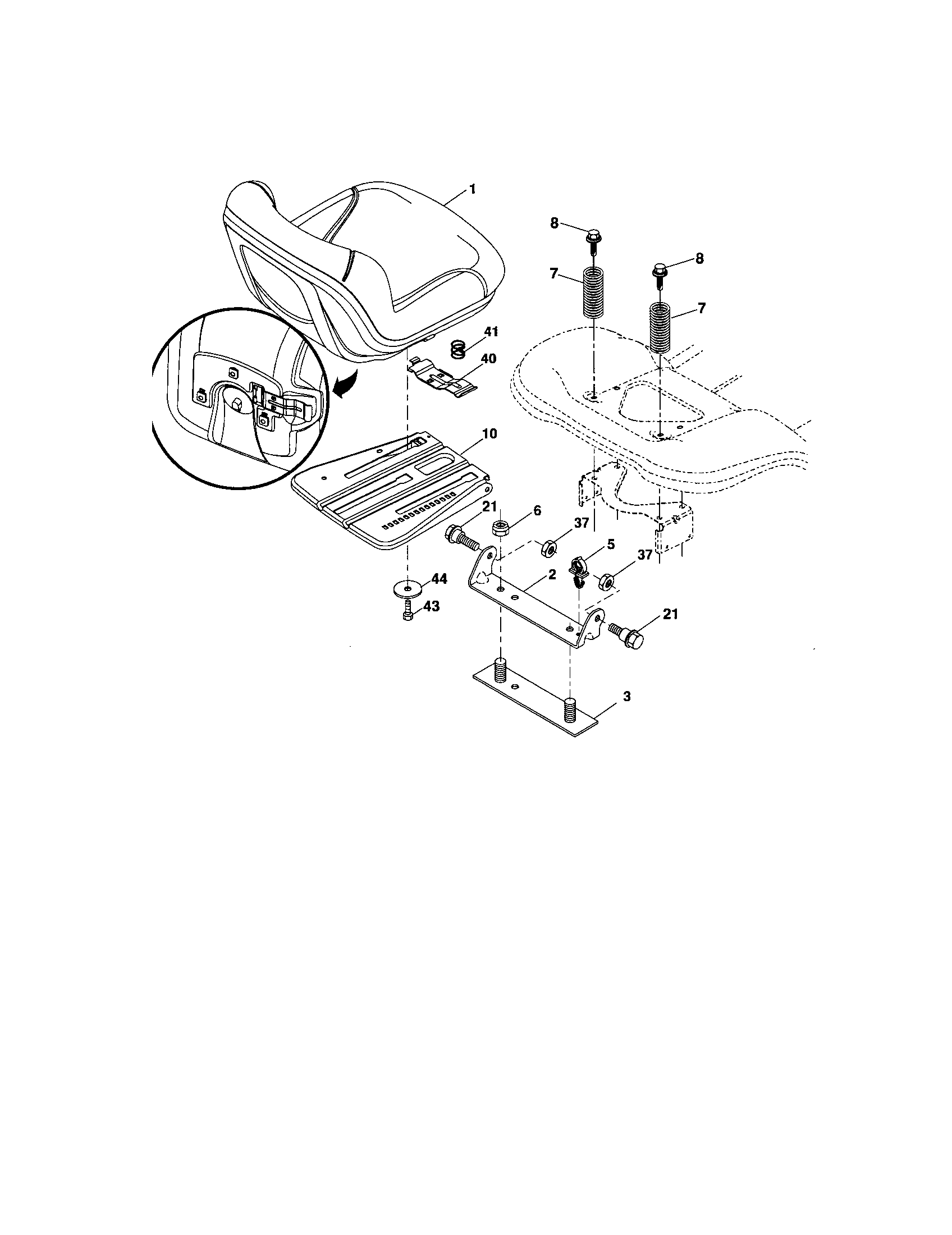 1
8
8
7
7
41
40
10
21
6
37
5
37
2
44
43
21
3