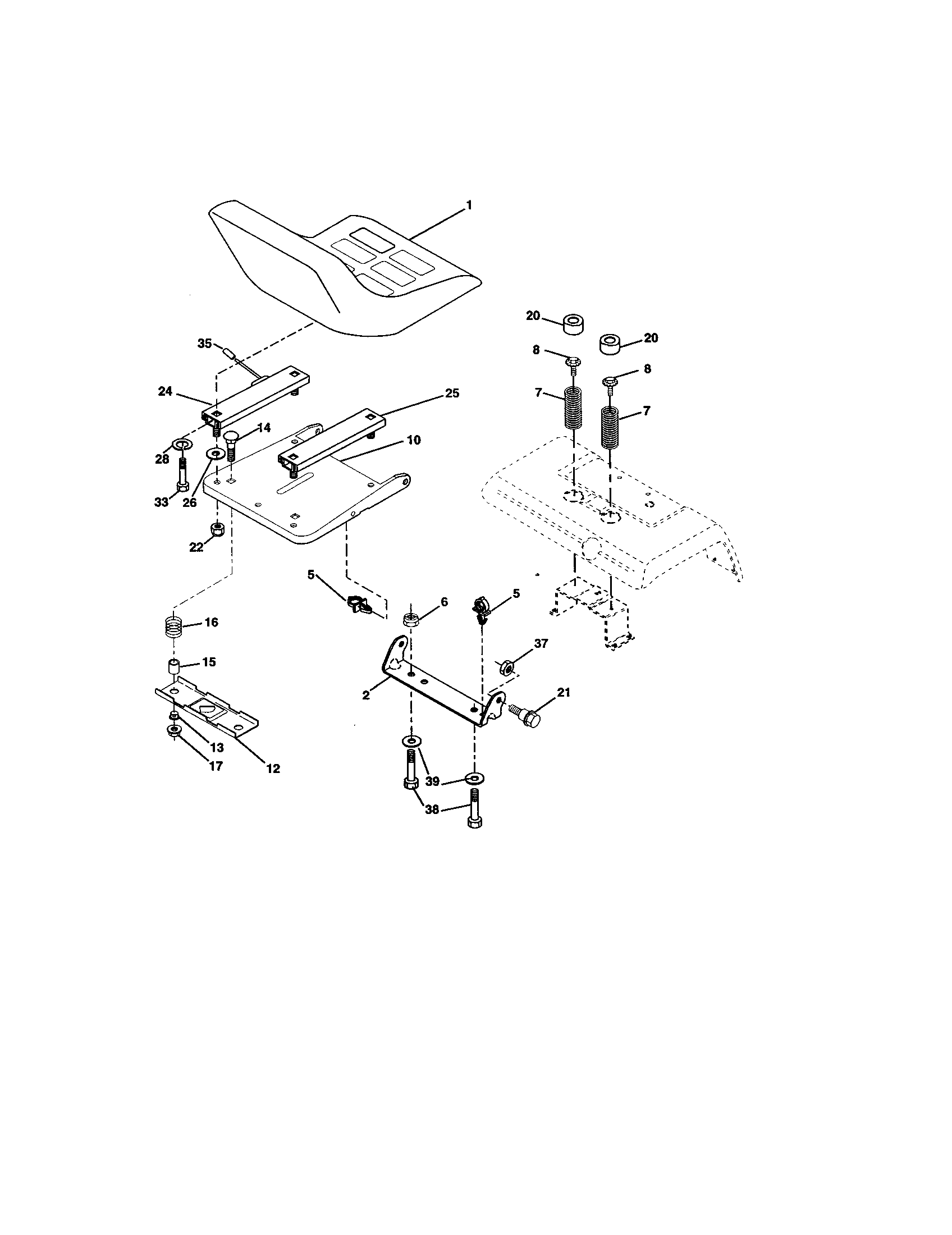 1
20
20
35
8
8
24
25
7
7
14
10
28
33
26
22
5
6
5
16
37
15
2
21
13
17
12
39
38