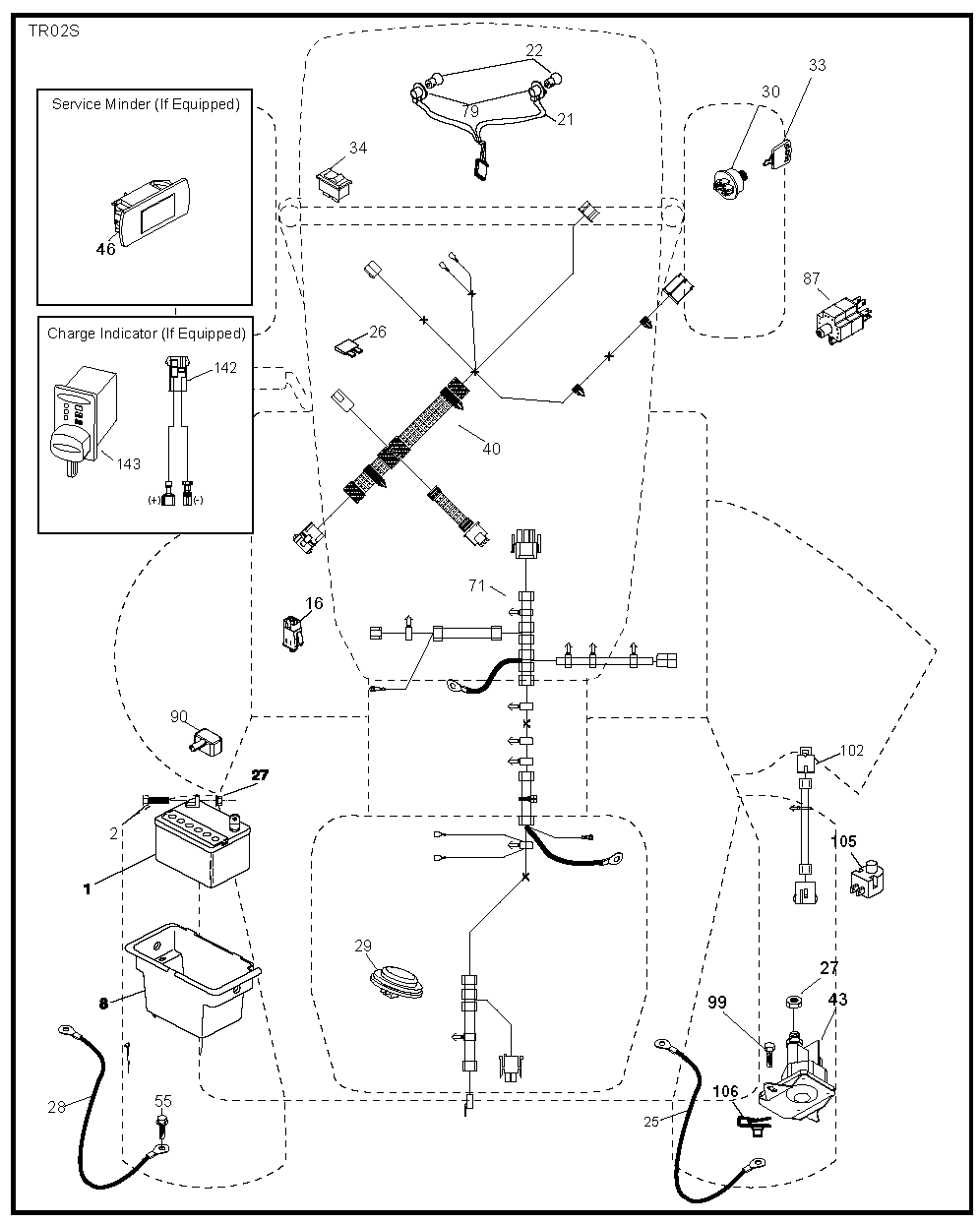 TR02S

Service Minder (If Equipped)

46

Charge Indicator (If Equipped)

142

143

(+) (-)

22

79

21

34

30

33

87

26

40

71

16

90

27

2

1

8

28

55

29

102

105

27

99

43

106

25