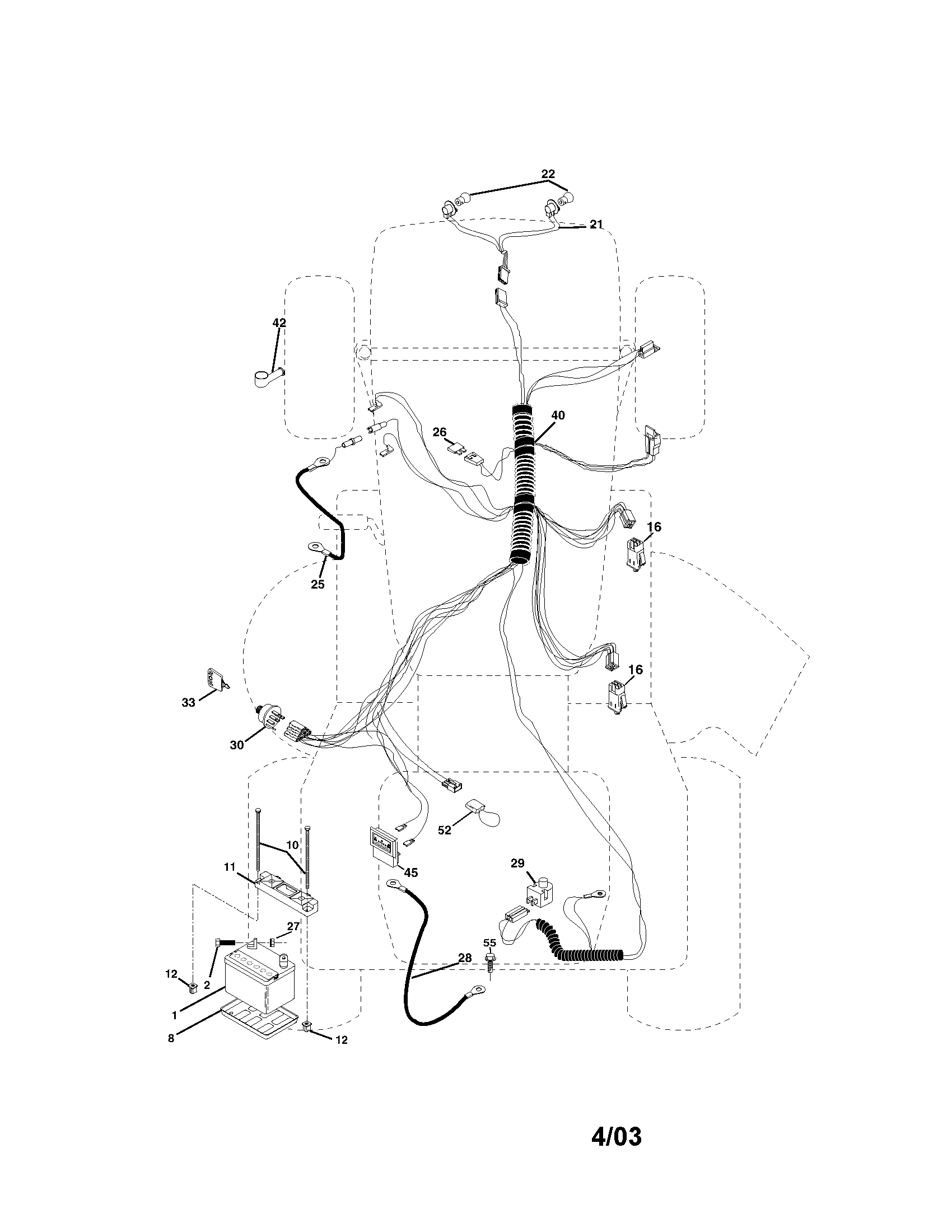 22
21
42
40
26
16
25
16
33
30
52
10
45
11
29
27
55
28
12
2
1
8
12

4/03