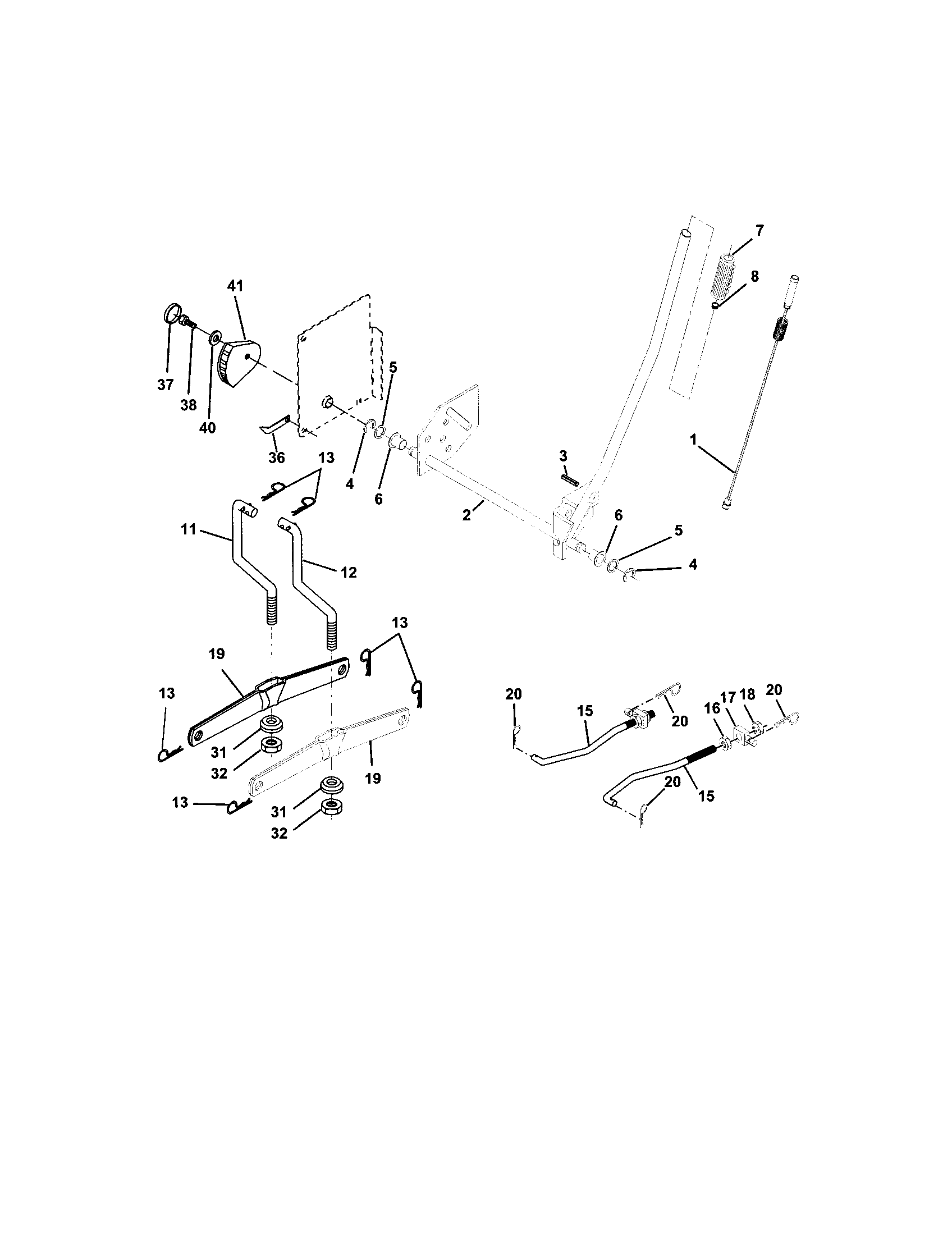 7
8
41
37
38
40
5
36
13
4
6
3
1
2
11
12
6
5
4
13
19
13
31
32
19
13
31
32
20
15
20
16
17
18
20
20
15