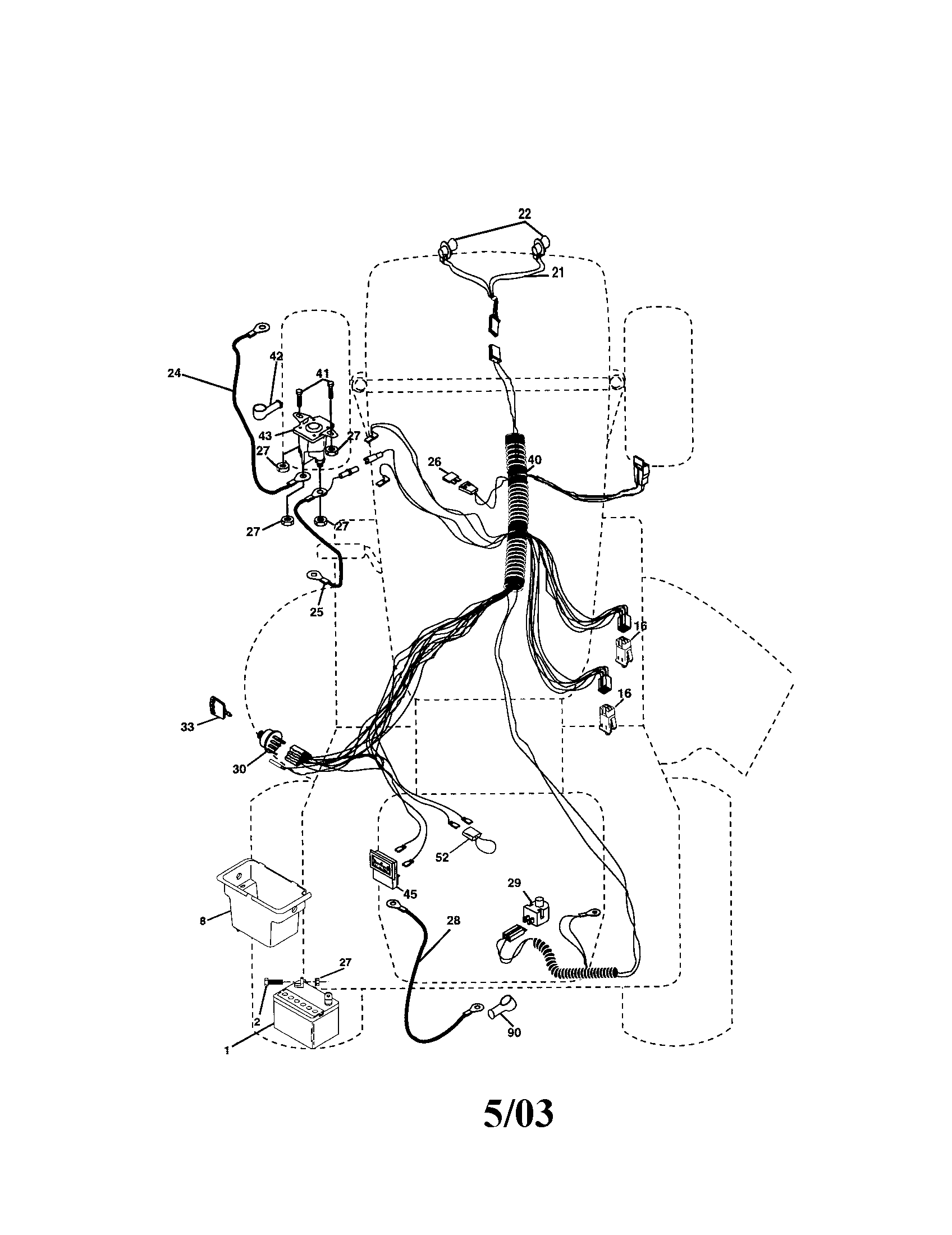 22
21
24
42
41
43
27
27
26
40
27
27
25
16
16
33
30
52
45
29
8
28
27
2
1
90
5/03