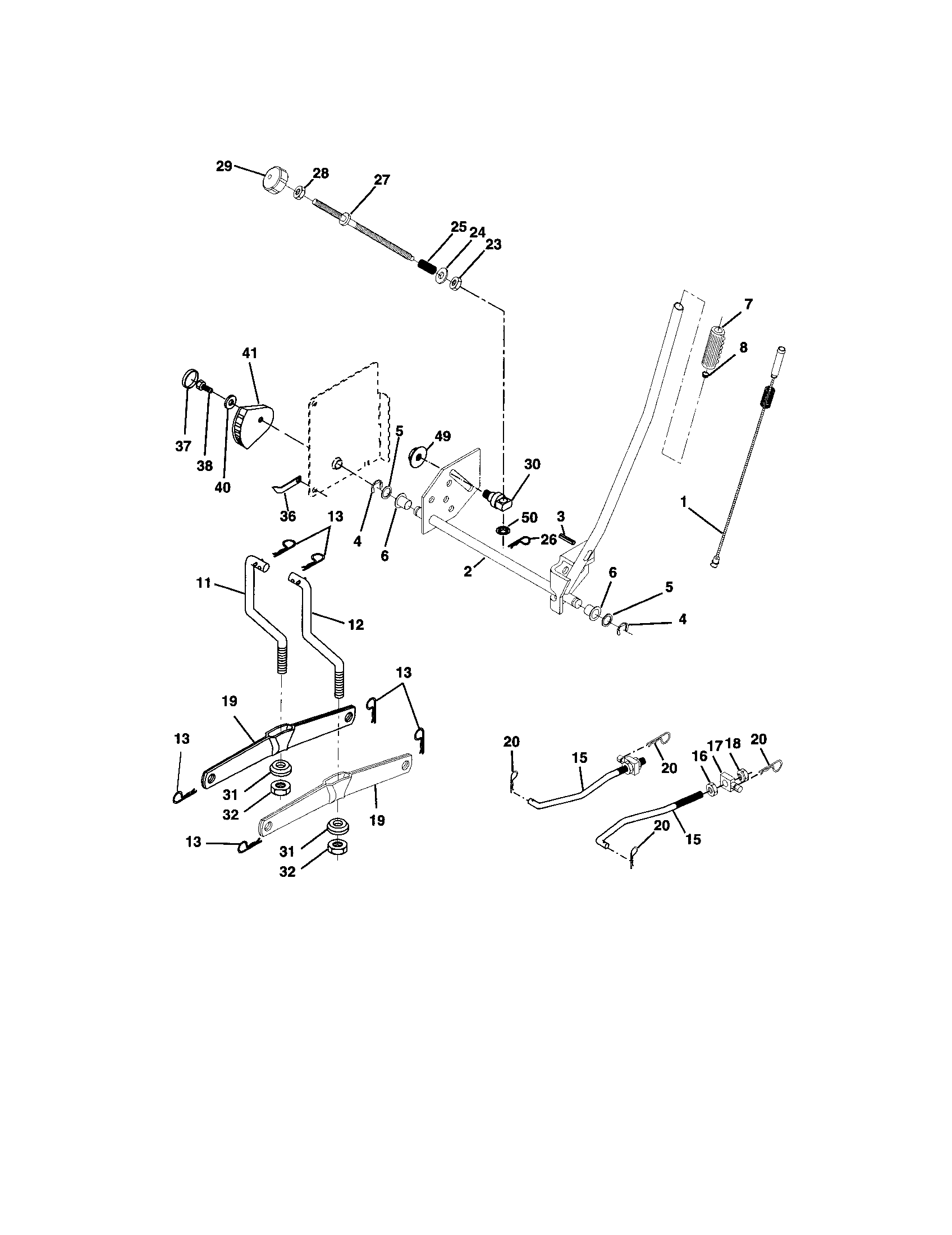 29
28
27
25
24
23
7
8
41
37
38
40
5
49
30
36
13
4
6
50
3
26
1
2
11
12
6
5
4
13
19
13
31
32
19
13
31
32
20
15
20
16
17
18
20
20
15