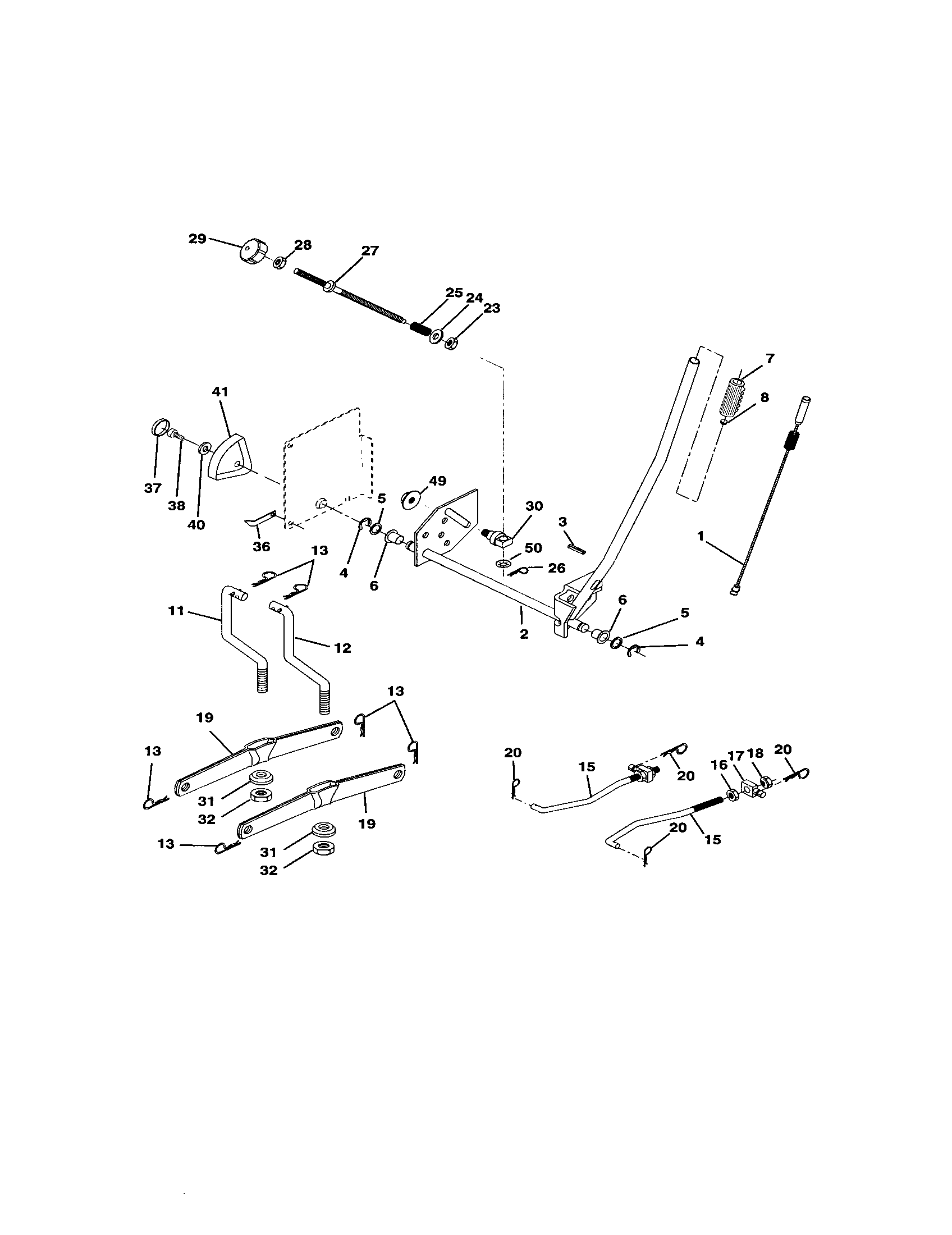 29
28
27
25
24
23
7
8
41
37
38
40
49
5
30
3
1
36
4
6
50
26
13
11
12
2
6
5
4
13
19
13
31
32
19
13
31
32
20
15
20
16
17
18
20
20
15