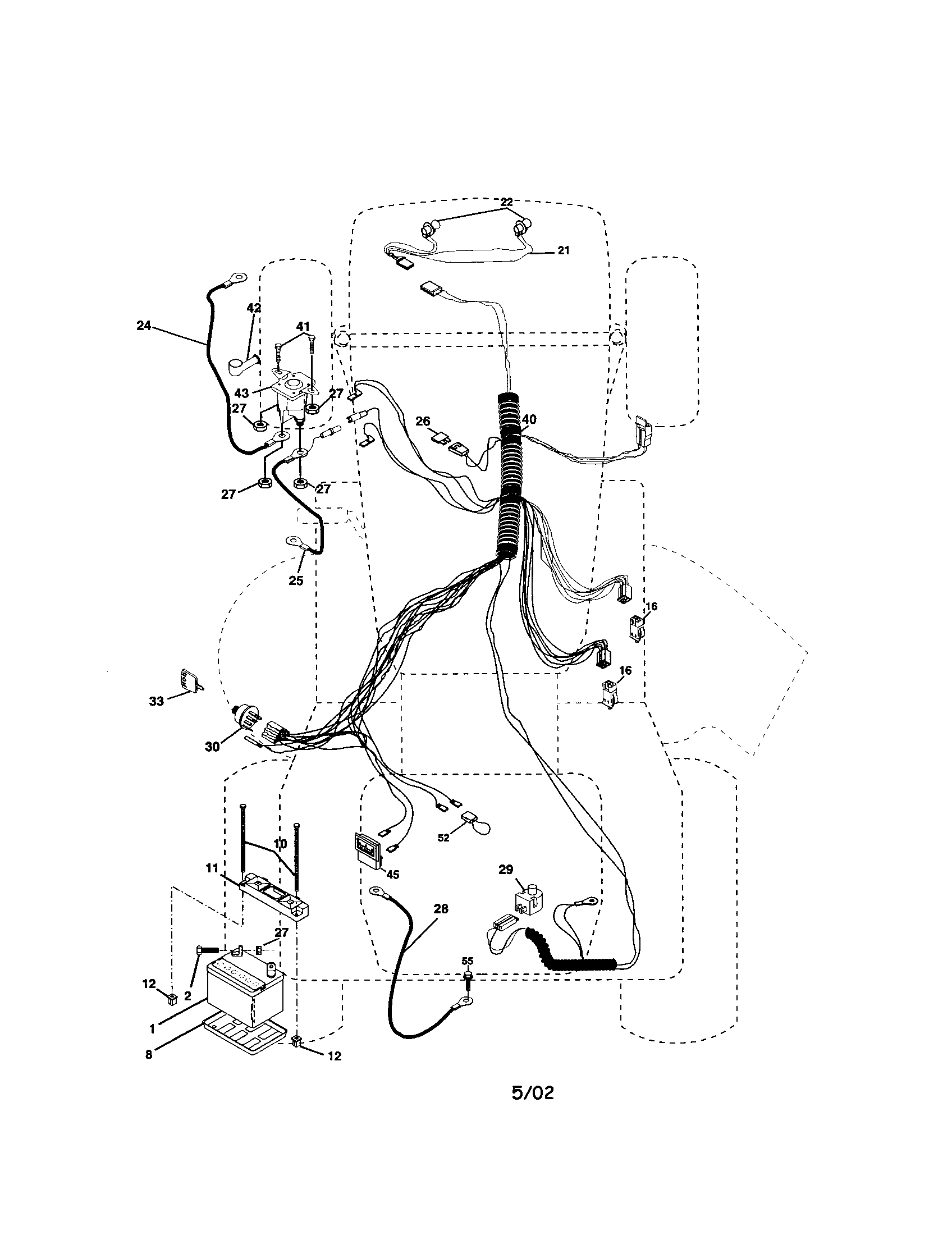 22
21
42
41
24
43
27
27
26
40
27
27
25
16
16
33
30
10
11
52
45
29
28
27
55
12
2
1
8
12
5/02