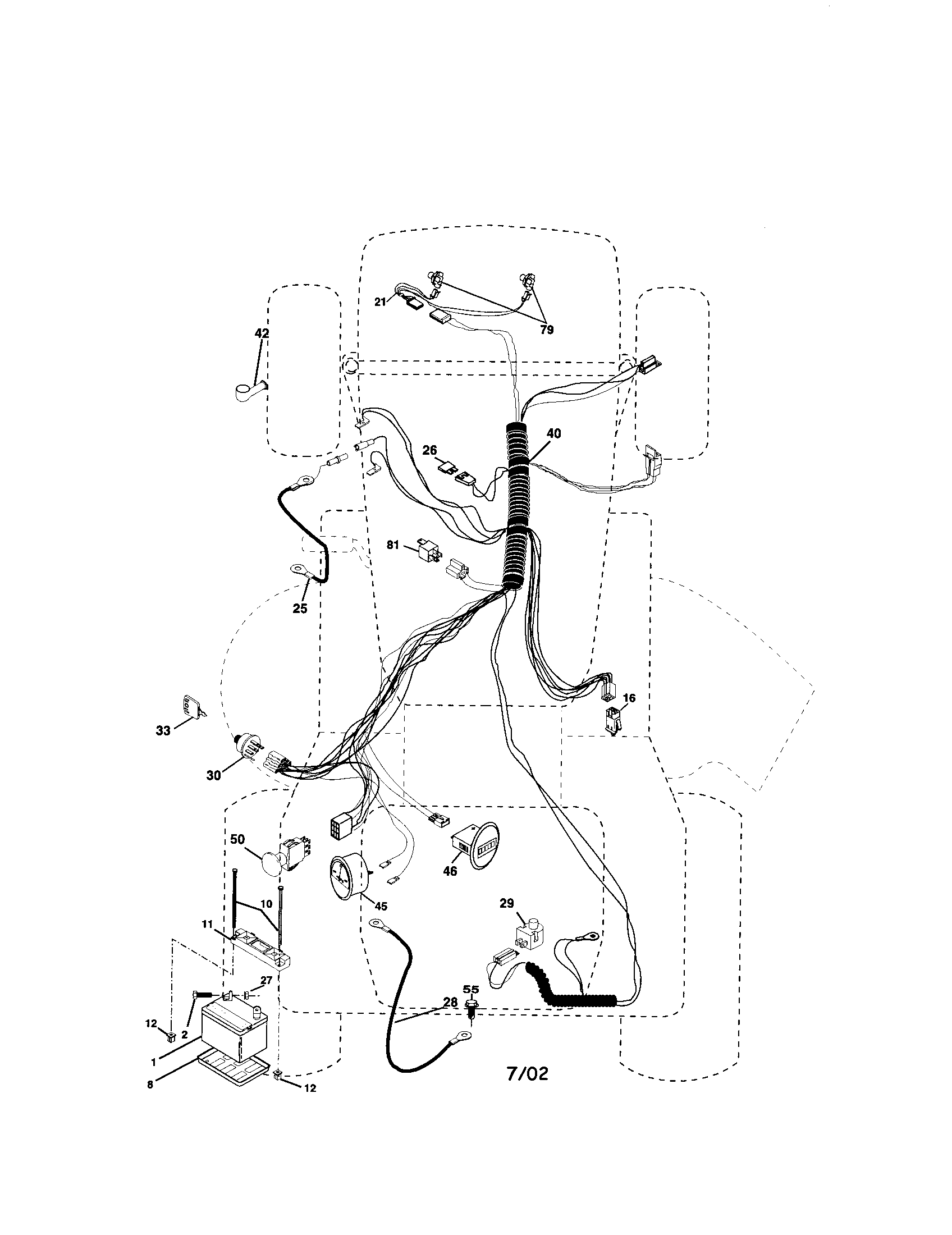 21
79
42
40
26
81
25
16
33
30
50
46
45
10
11
29
27
55
28
12
2
1
8
12
7/02