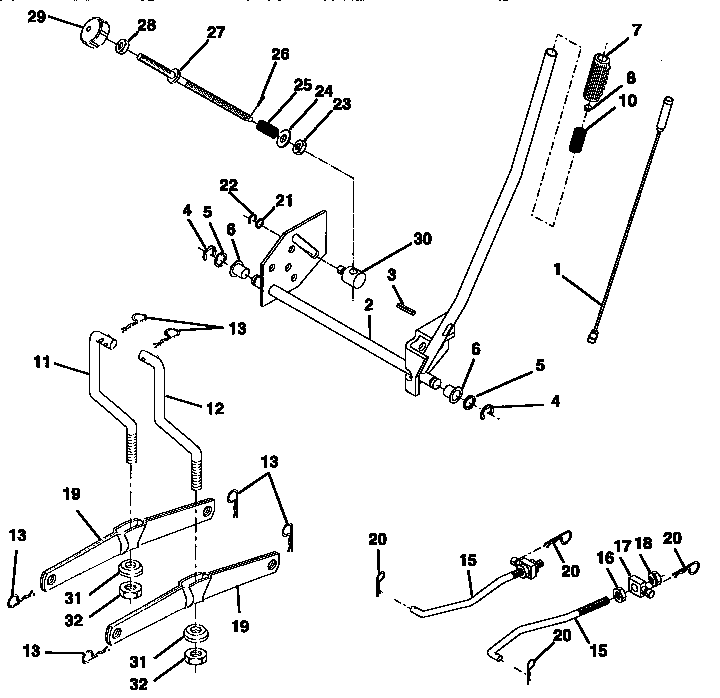 29
28
27
26
25
24
23
7
8
10
22
21
4
5
6
30
3
2
1
13
11
12
6
5
4
13
19
13
31
32
19
13
31
32
20
15
20
16
17
18
20
15
20