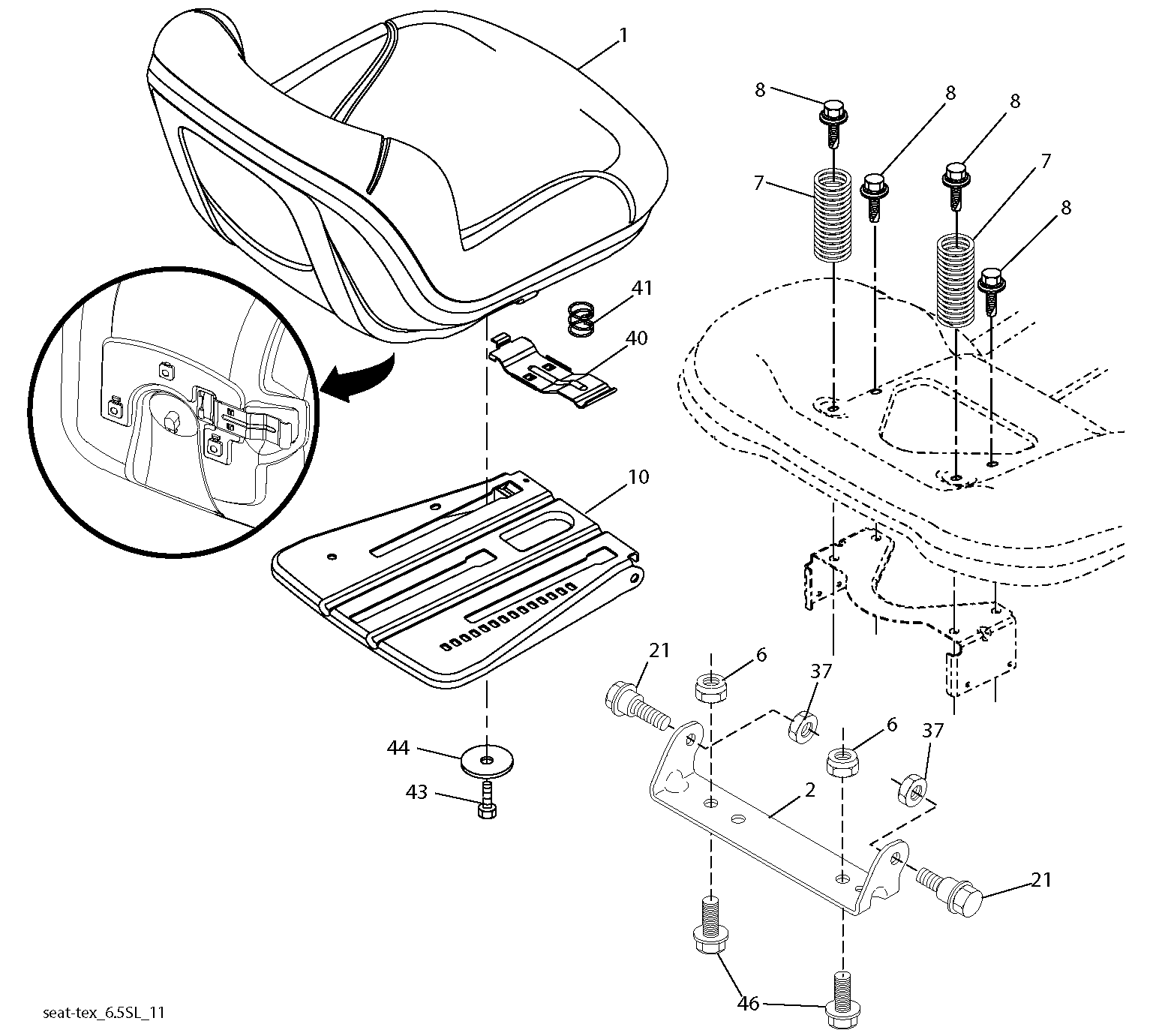 1
8
8
8
7
7
8
41
40
10
21
6
37
6
37
44
43
2
21
46
seat-tex_6.5SL_11