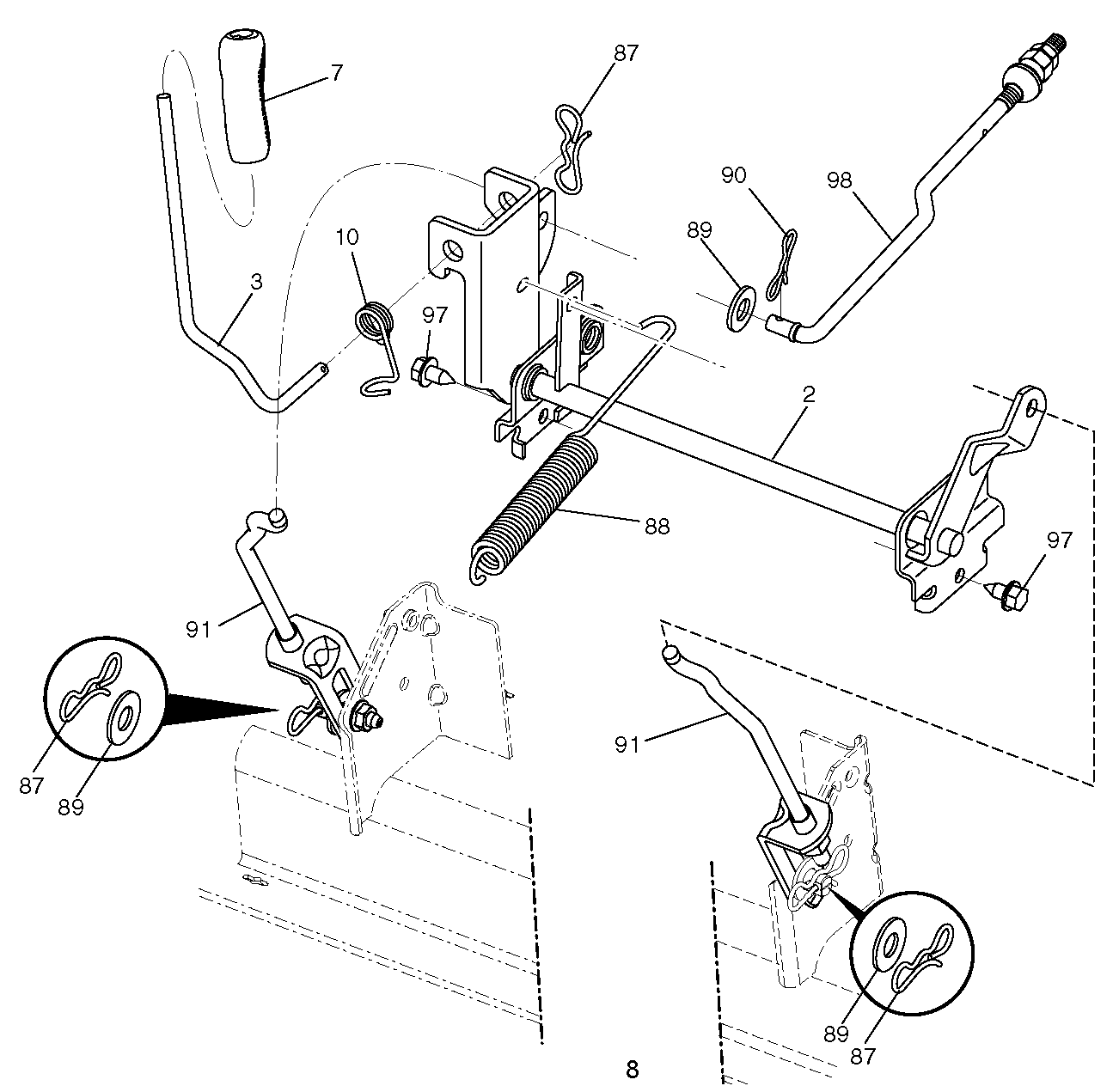 7
87
90
98
89
10
3
97
2
88
97
91
87
89
91
89
87
8