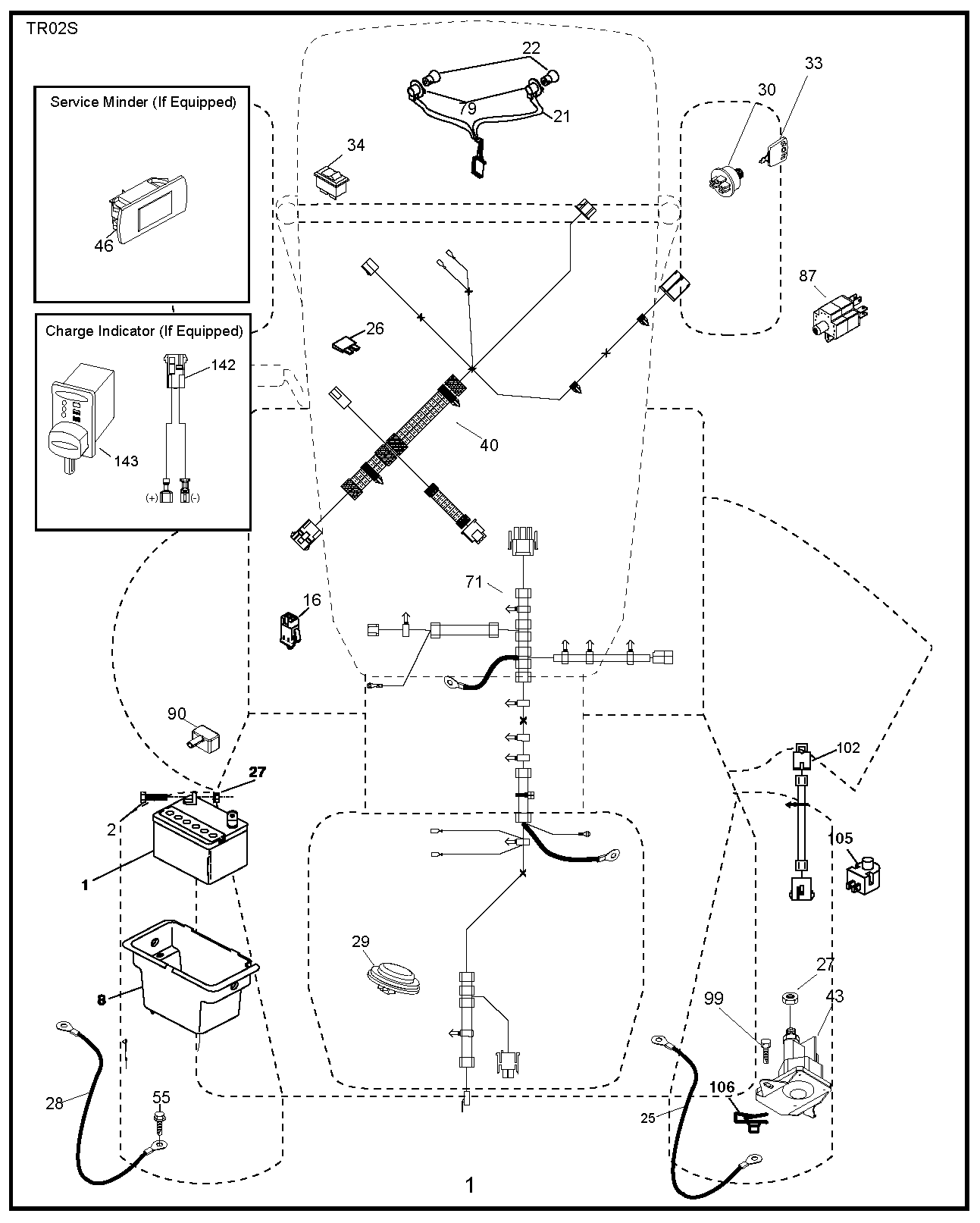 TR02S

Service Minder (If Equipped)

46

Charge Indicator (If Equipped)

142

143

(+) (-)

22

79

21

34

30

33

87

26

40

71

16

90

27

2

1

8

28

55

29

102

105

27

43

99

106

25

1