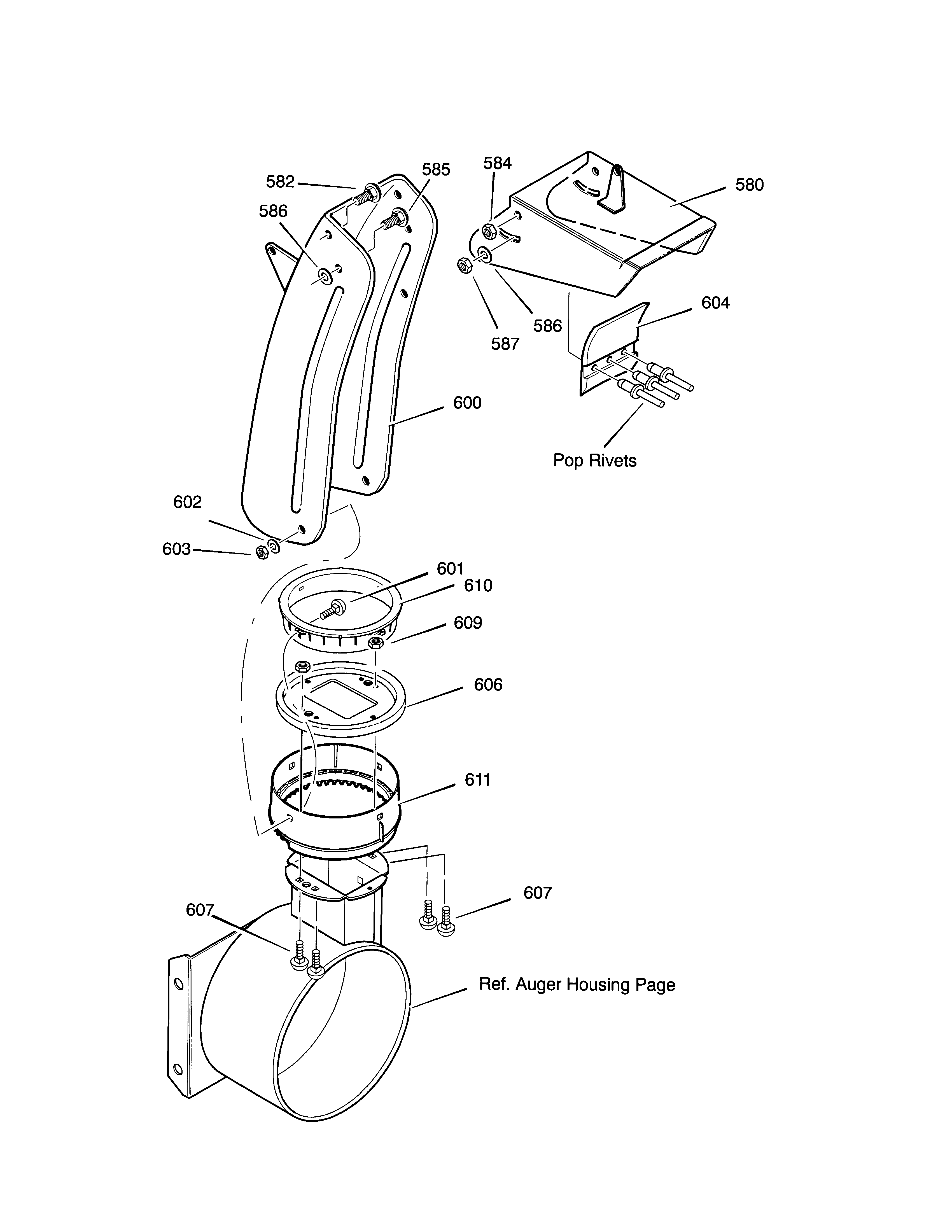 582
585
584
580
586
587
586
604
600
Pop Rivets
602
603
601
610
609
606
611
607
607
Ref. Auger Housing Page