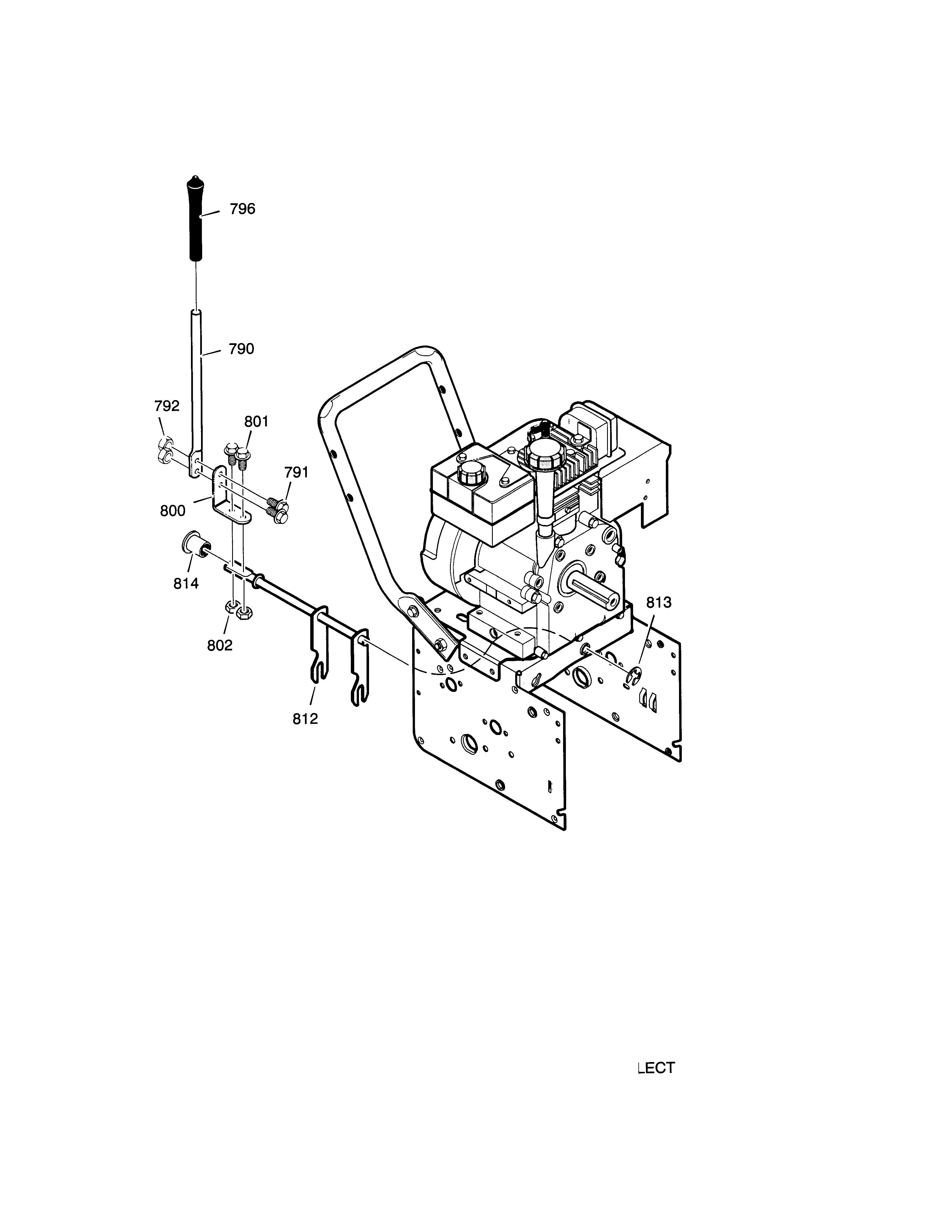 796

790

792

801

791

800

814

802

812

813

LECT