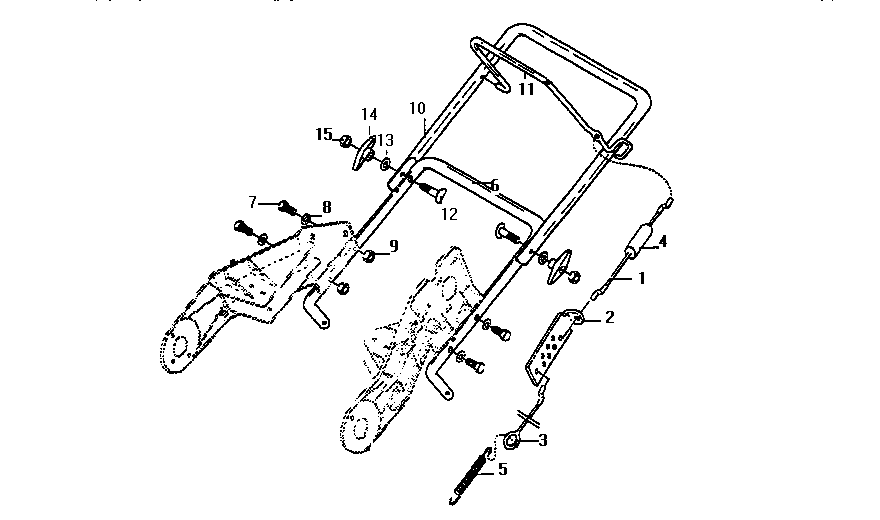 11
14
10
15
13
6
12
7
8
4
9
1
2
3
5