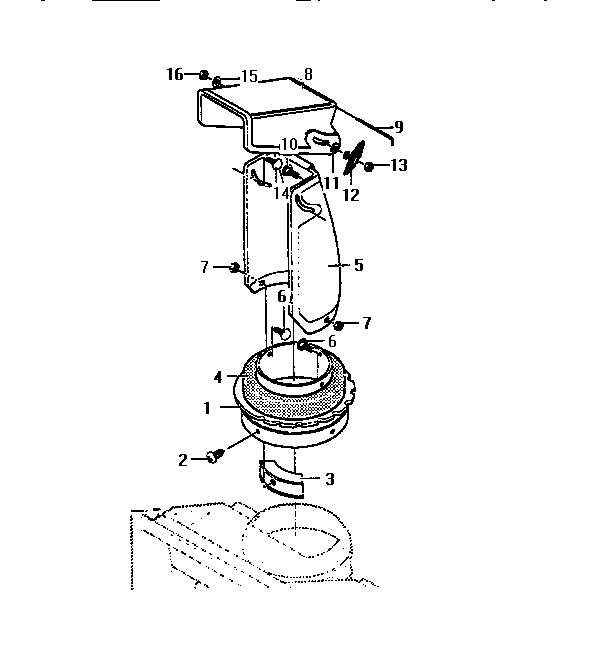 16
15
8
9
10
11
12
13
14
7
5
6
7
6
4
1
2
3