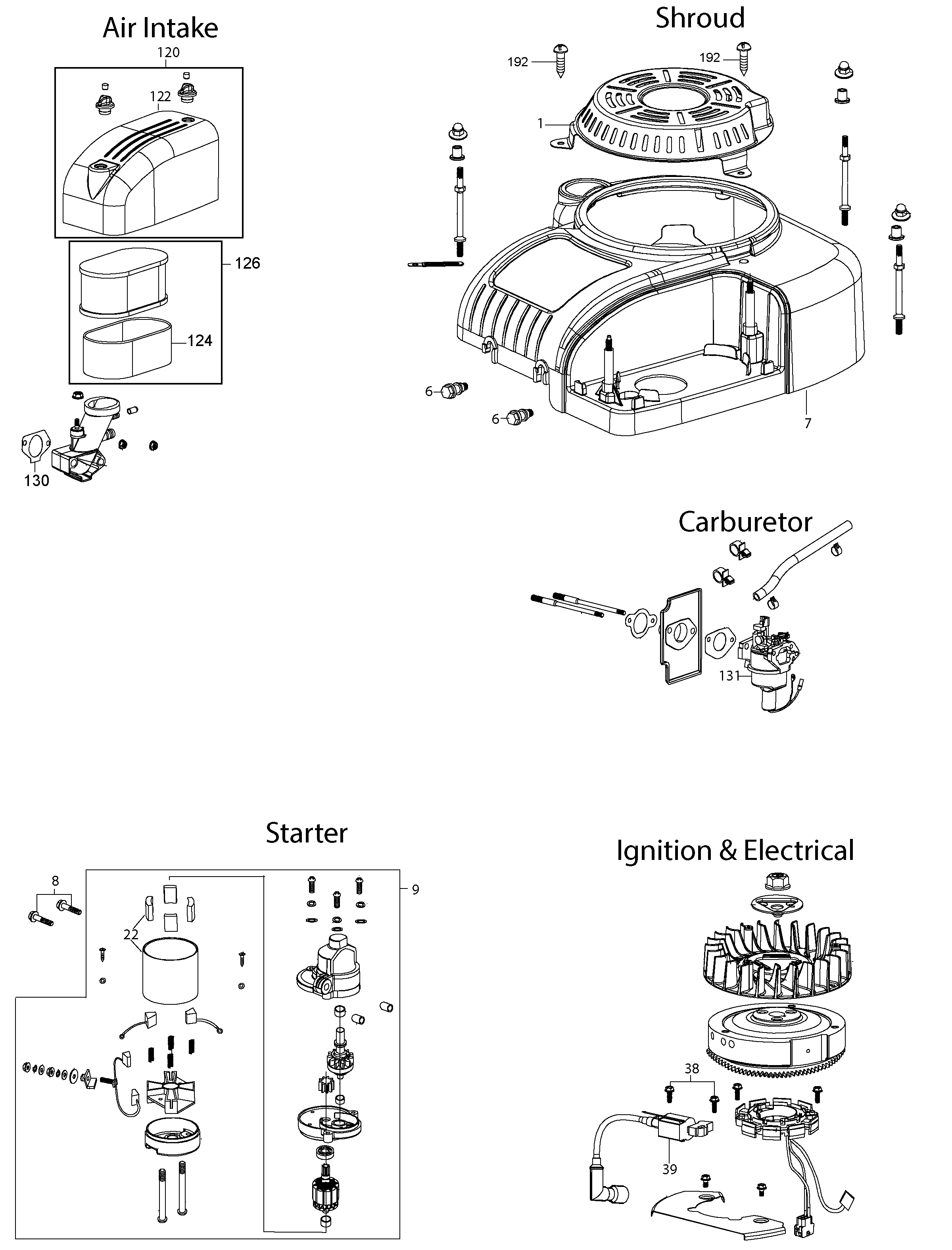 Air Intake

120

122

126

124

130

Shroud

192

192

1

6

6

7

Carburetor

131

Starter

8

22

9

Ignition & Electrical

38

39