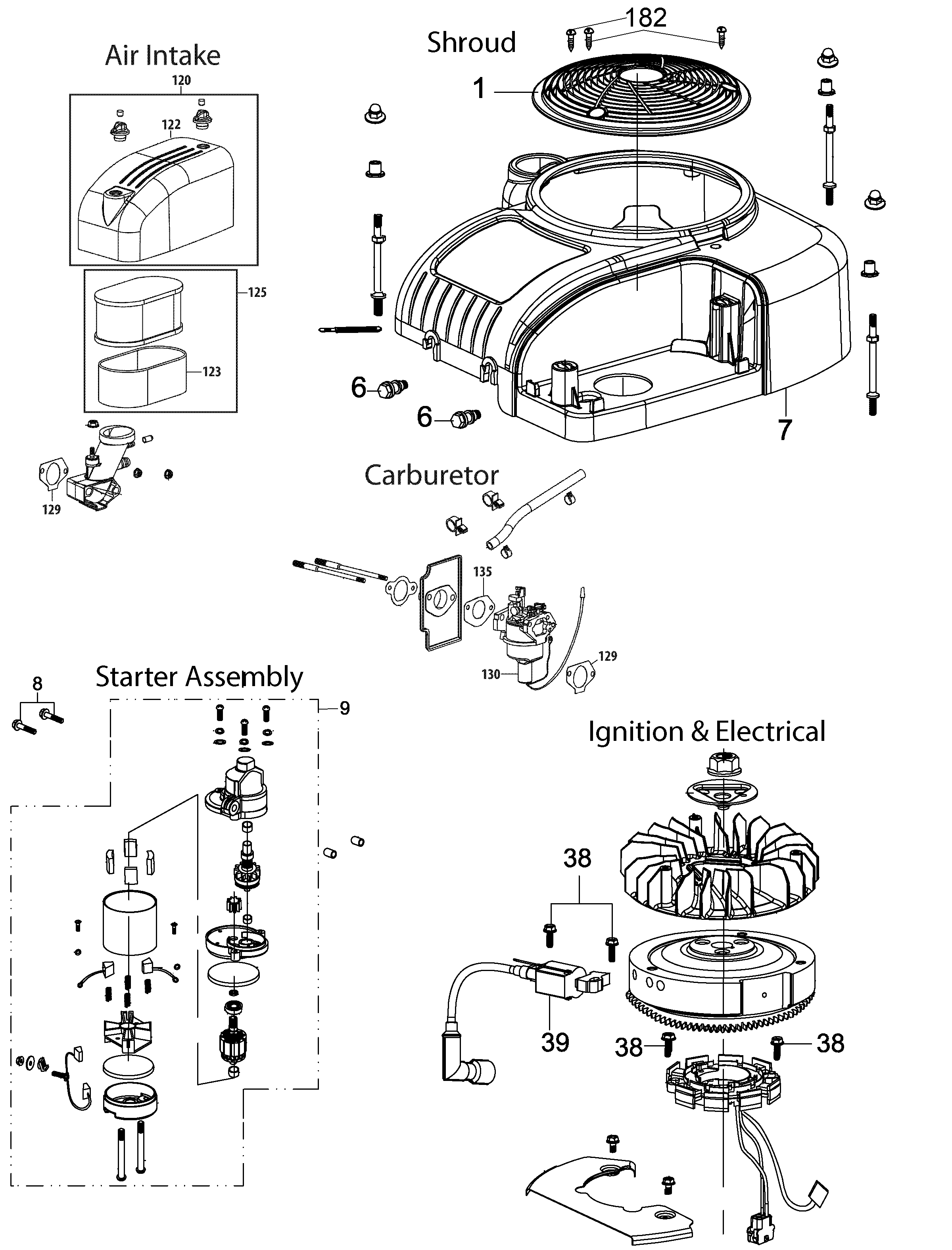 Air Intake

120

122

125

123

129

Shroud

182

1

6

6

7

Carburetor

135

129

130

Starter Assembly

8

9

Ignition & Electrical

38

39

38

38