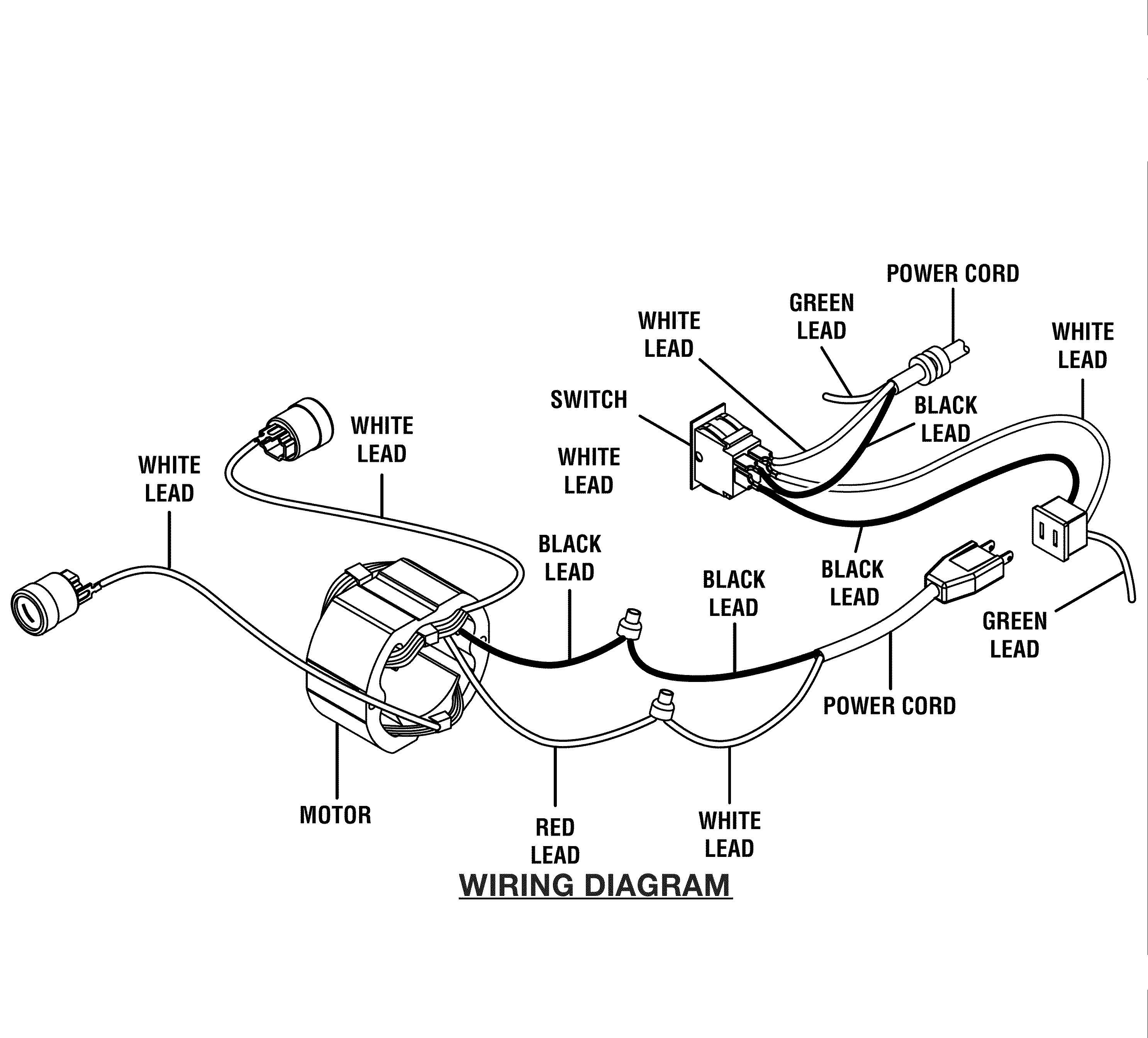 POWER CORD

GREEN LEAD

WHITE LEAD

WHITE LEAD

SWITCH

BLACK LEAD

WHITE LEAD

WHITE LEAD

WHITE LEAD

BLACK LEAD

BLACK LEAD

BLACK LEAD

GREEN LEAD

POWER CORD

MOTOR

RED LEAD

WHITE LEAD

WIRING DIAGRAM