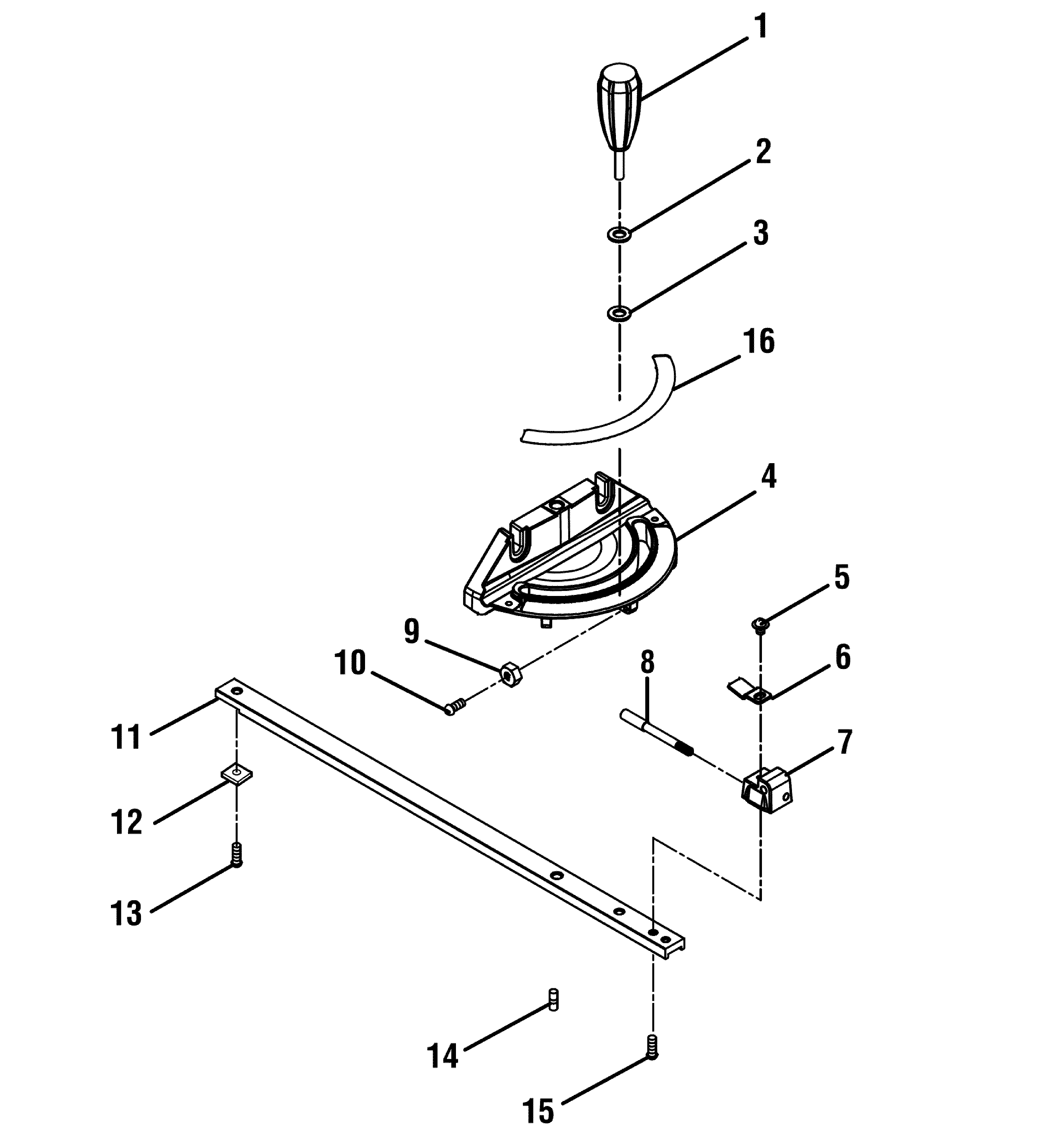 1
2
3
16
4
5
9
10
8
6
11
7
12
13
14
15