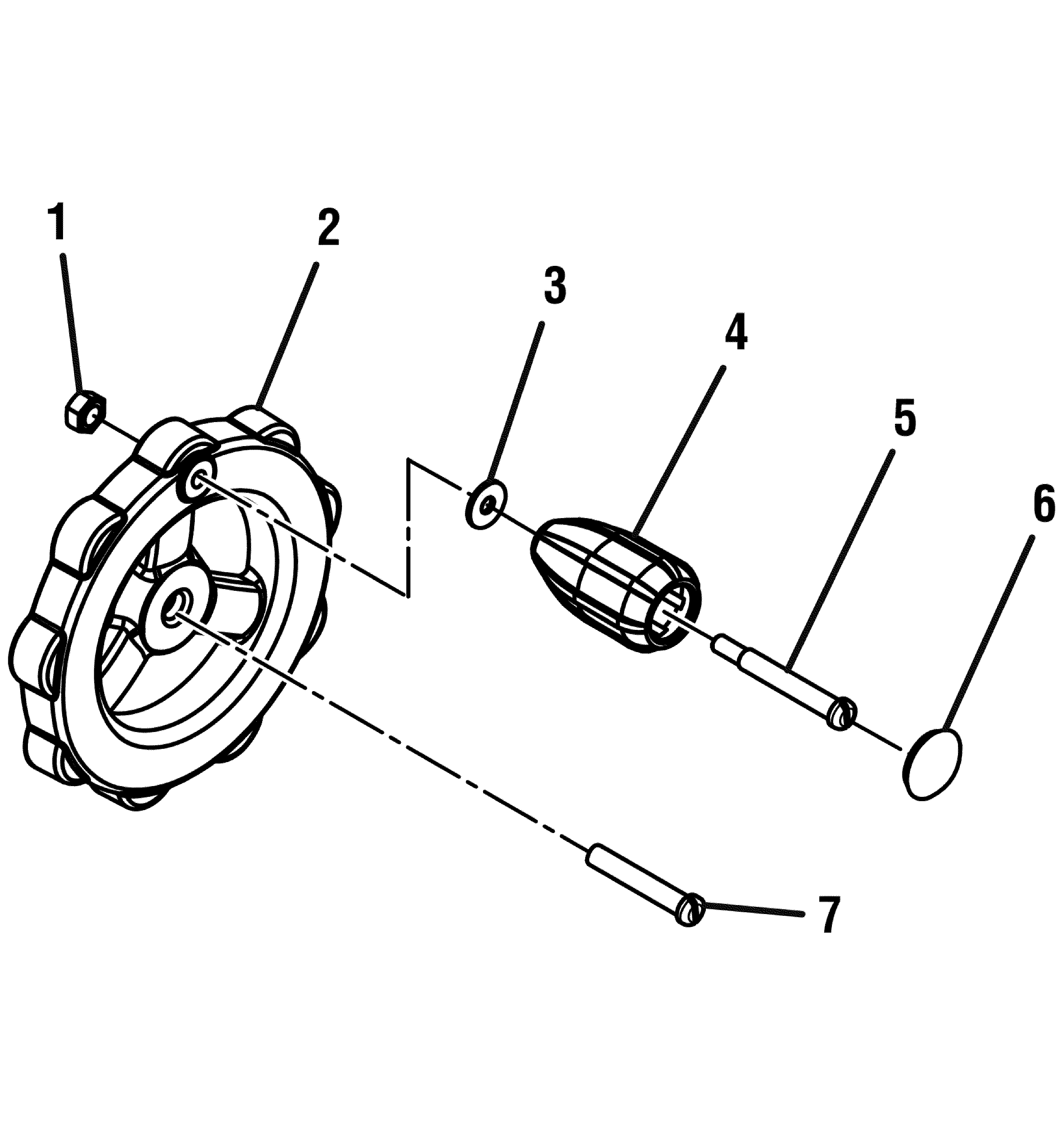 1
2
3
4
5
6
7