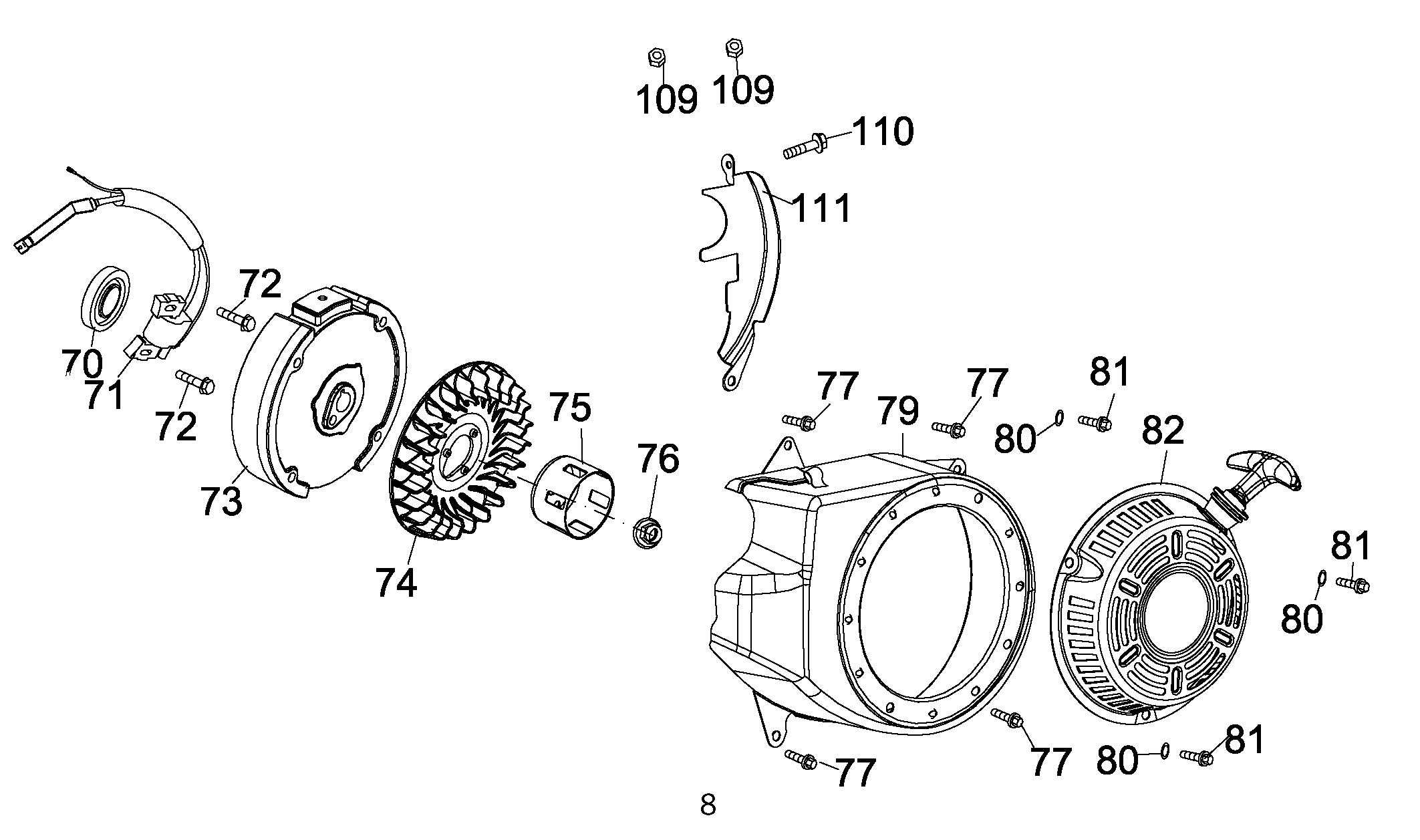 109 109
110
111
72
70
71
72
73
74
75
76
77
79
77
80
81
82
81
80
77
77
80
81
8