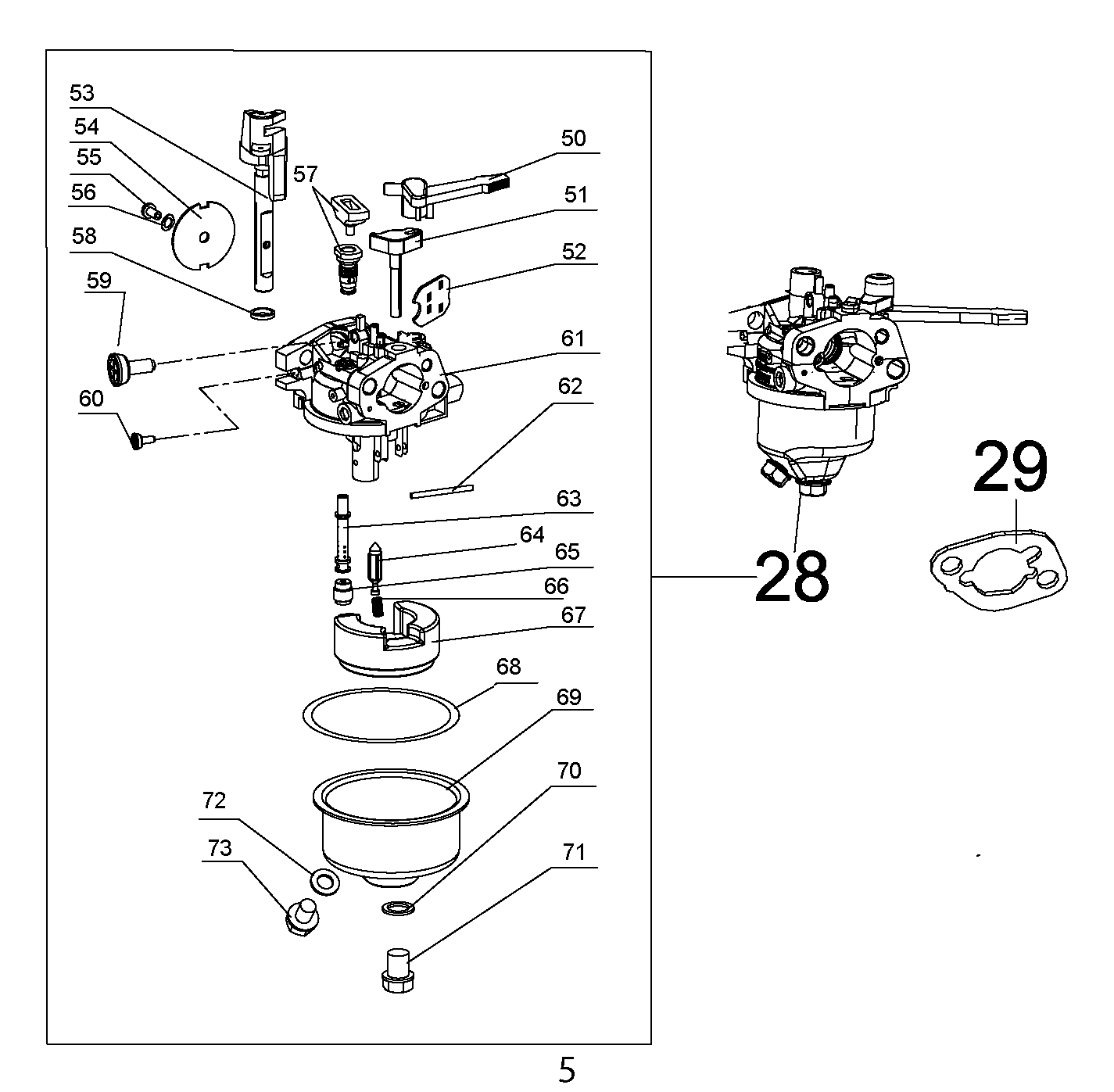 53
54
55
56
58
59
60
57
50
51
52
61
62
63
64
65
66
67
68
69
70
71
72
73
28
29
5