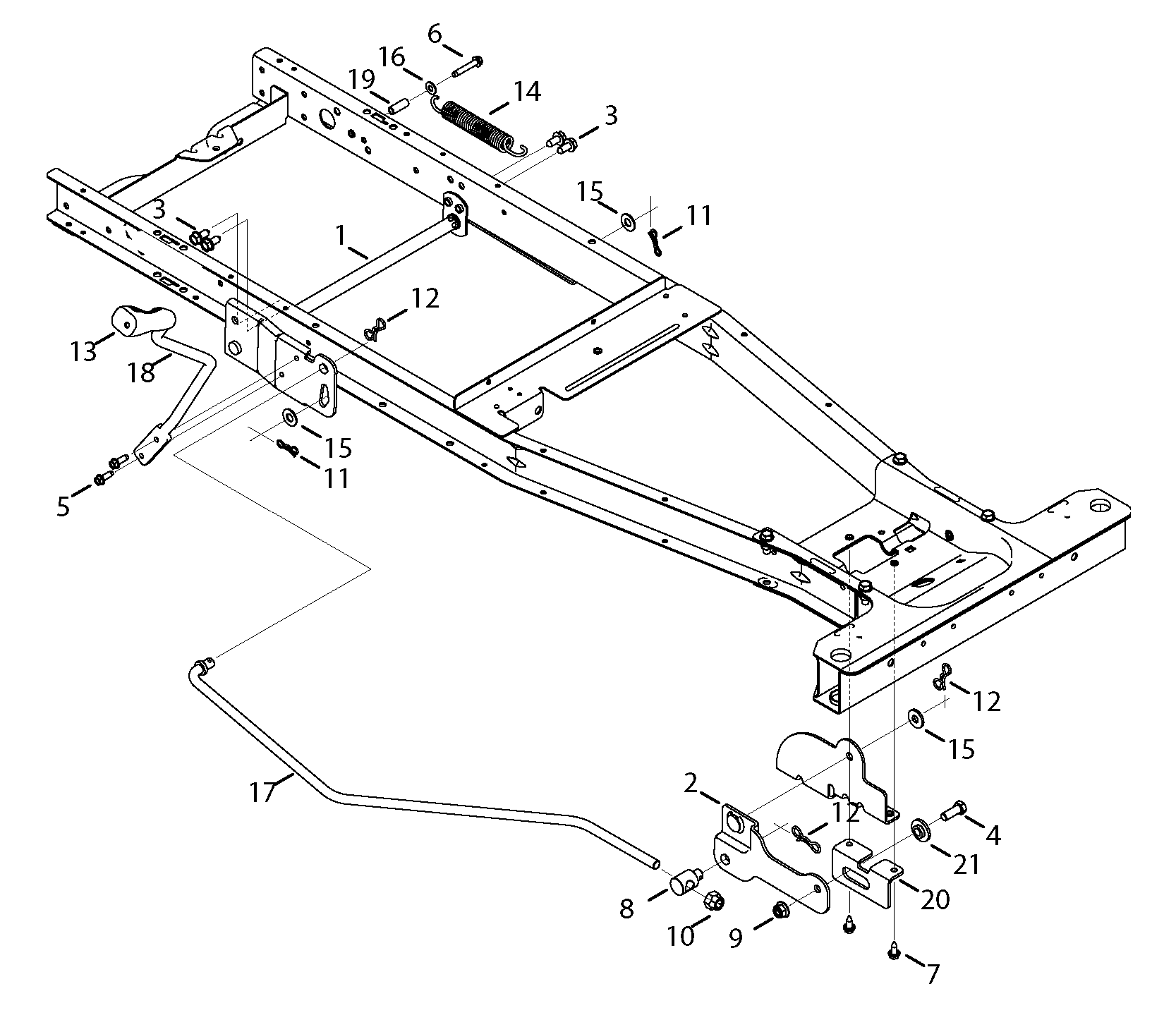 6
16
19
14
3
15
11
3
1
12
13
18
15
11
5
12
15
17
2
12
4
21
20
8
10
9
7