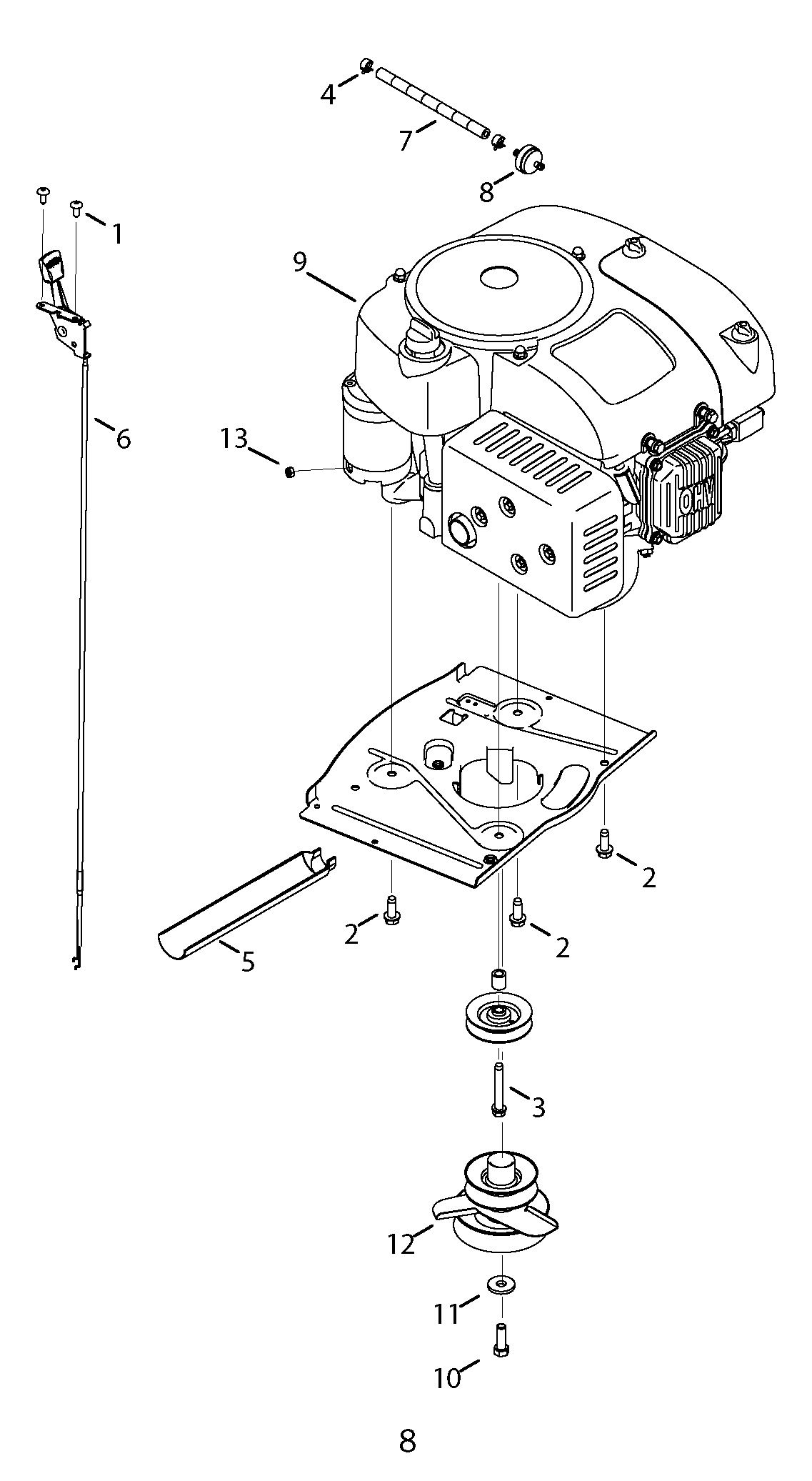 4
7
8
1
9
6
13
OHV
2
2
2
5
3
12
11
10
8