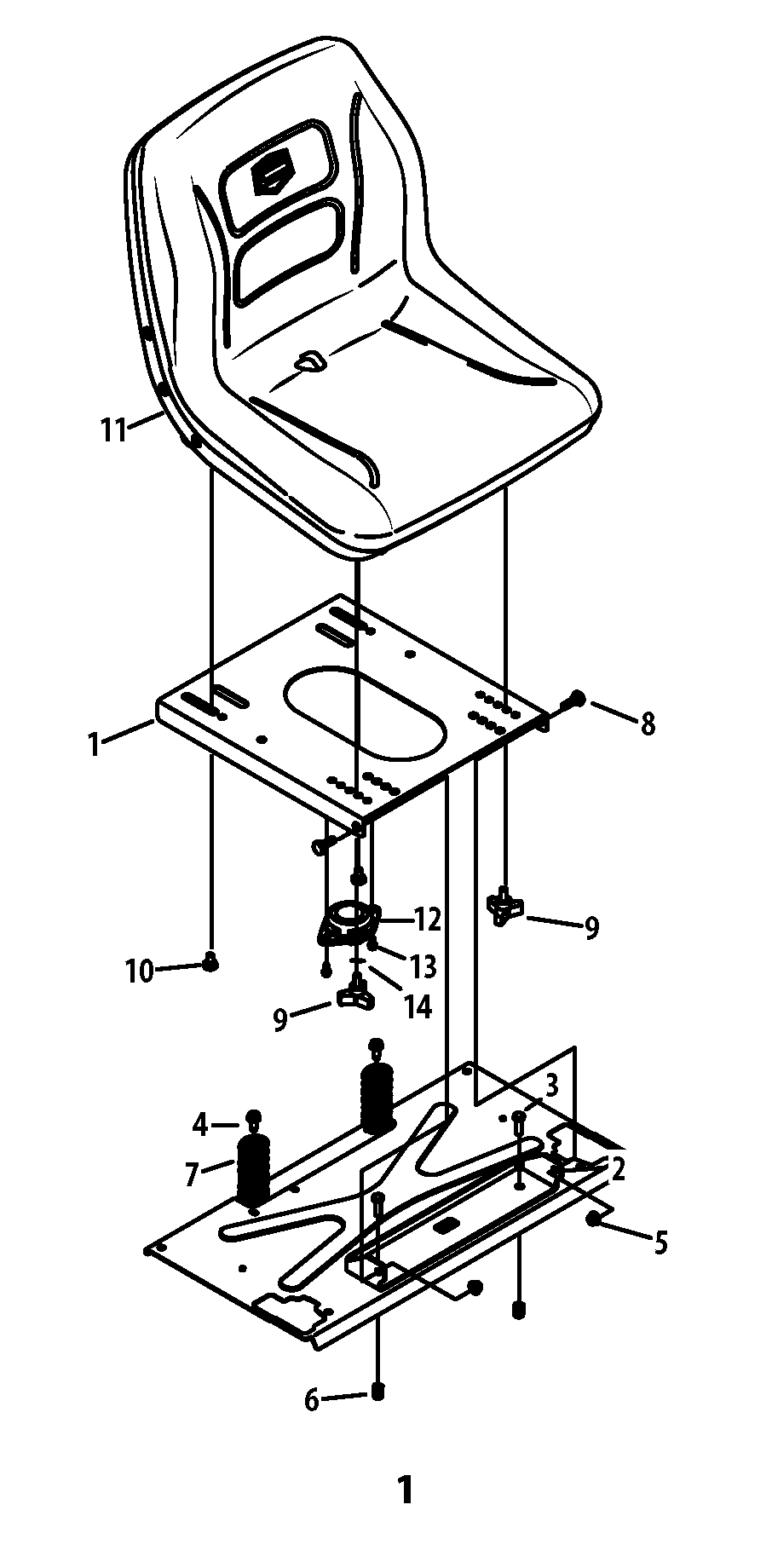 11
1
8
12
9
10
13
14
9
3
4
7
2
5
6
1