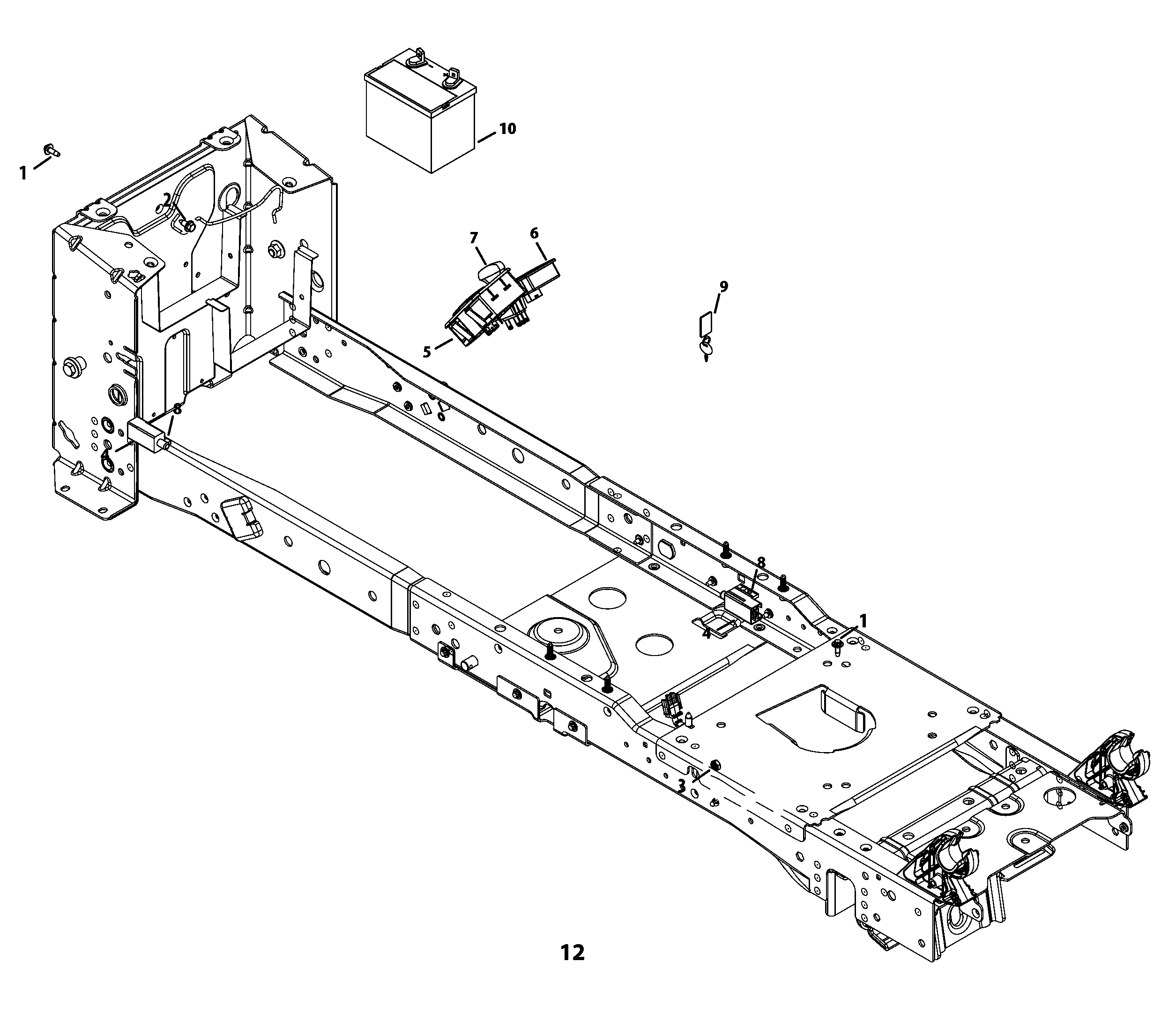 10
1
2
7
6
9
5
8
4
8
1
4
3
12