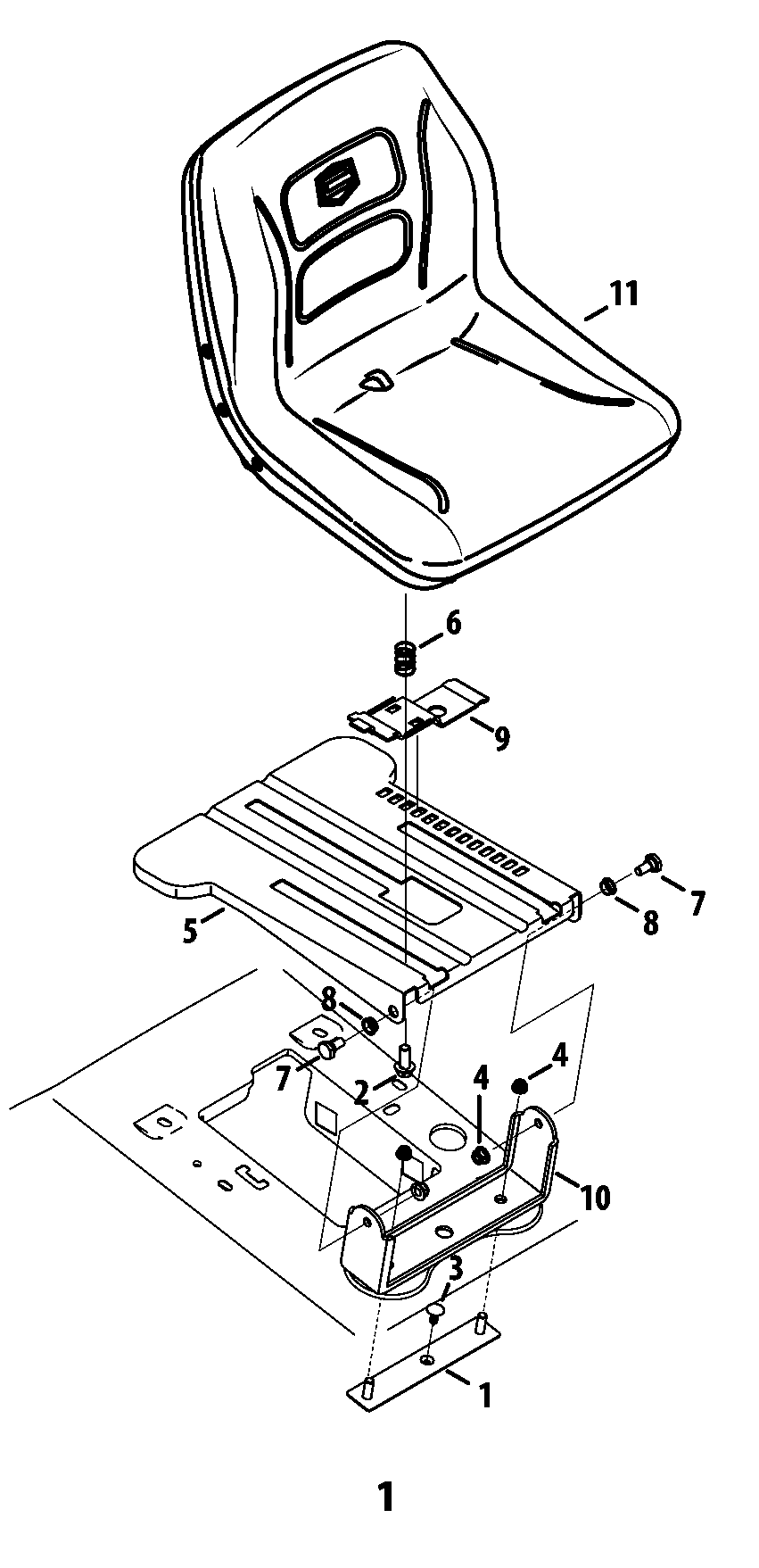 11

6

9

7

8

5

8

7

2

4

4

10

3

1

1