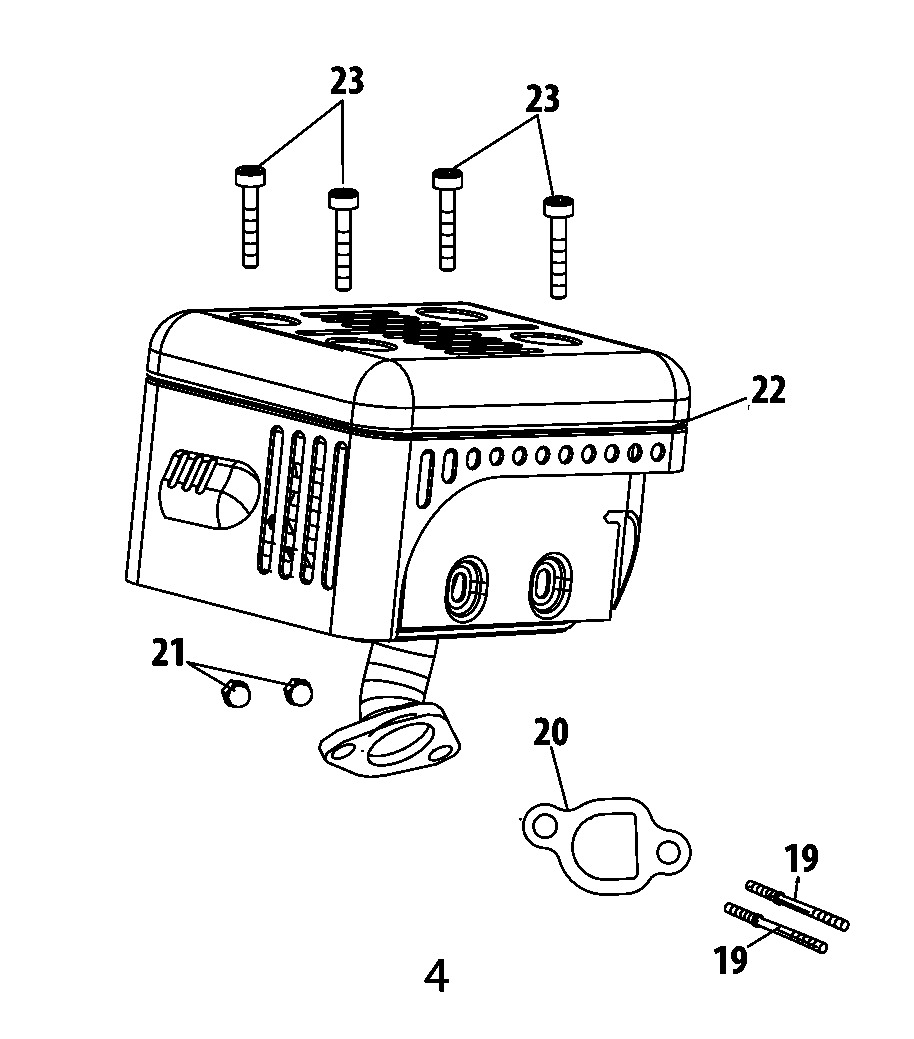 23
23
22
21
20
19
19
4