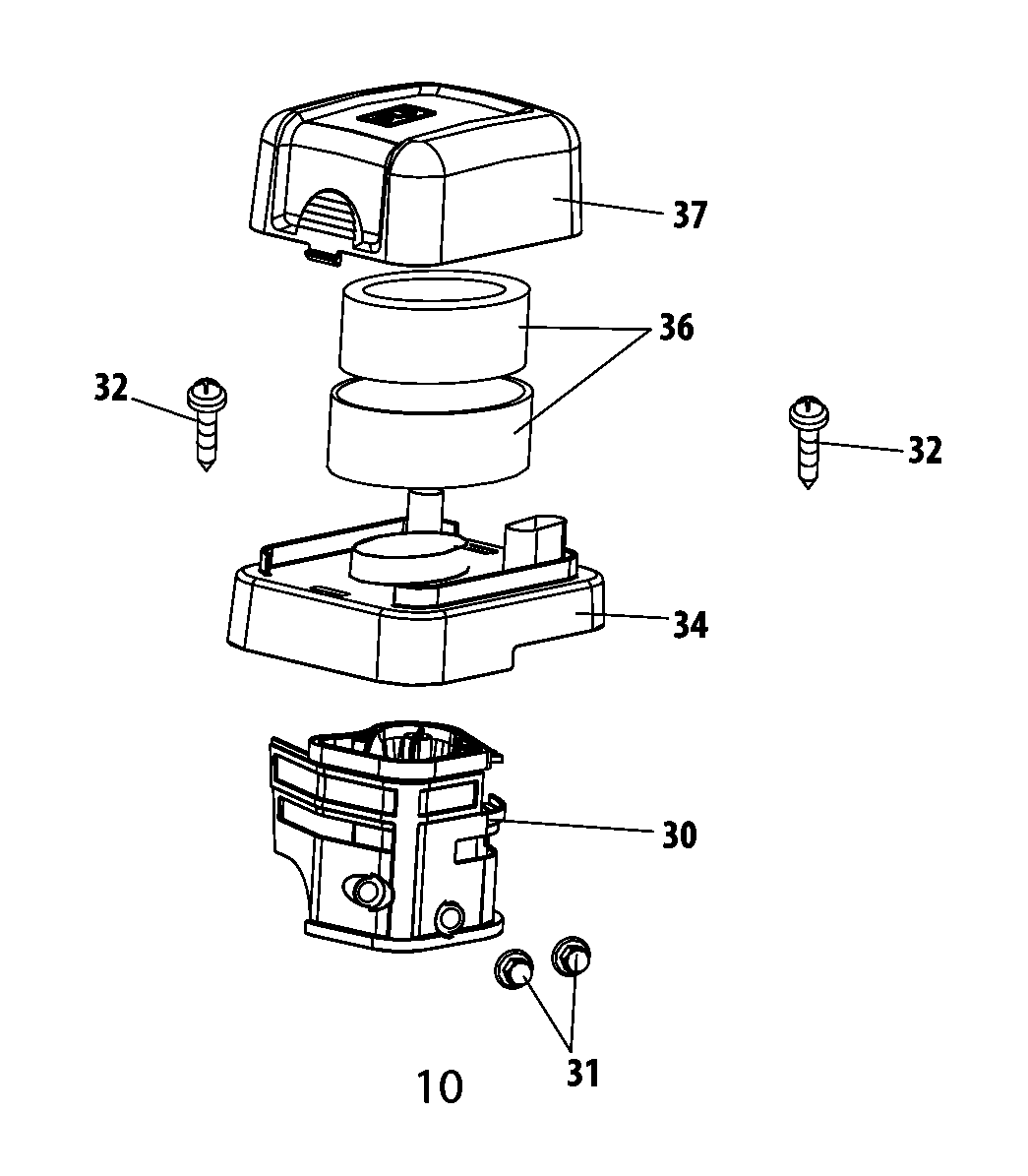 37
36
32
32
34
30
31
10