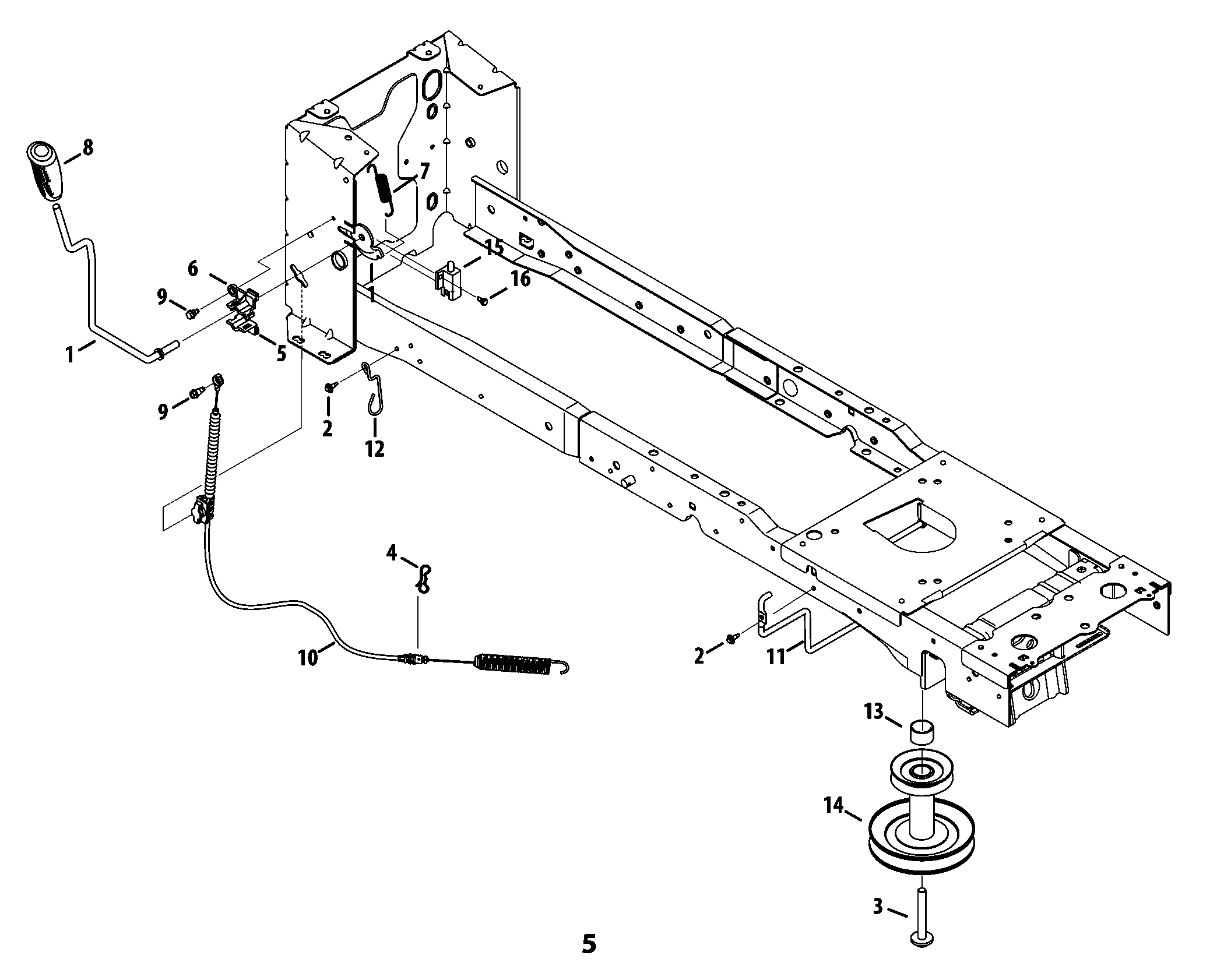 8
7
15
6
16
9
1
1
5
9
2
12
4
10
2
11
13
14
3
5