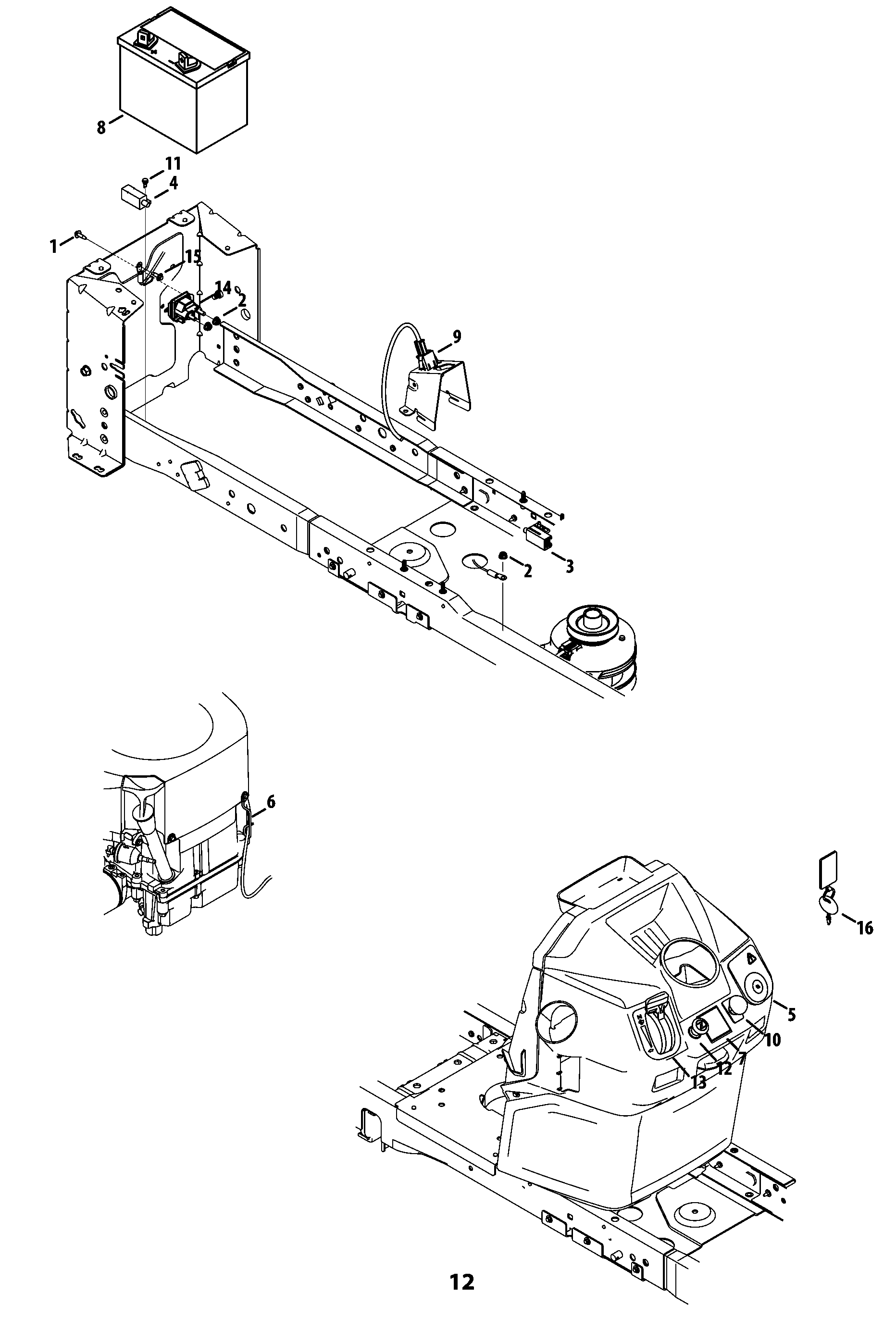 8

11

4

1

15

14

2

9

2

3

6

16

5

10

7

12

13

12