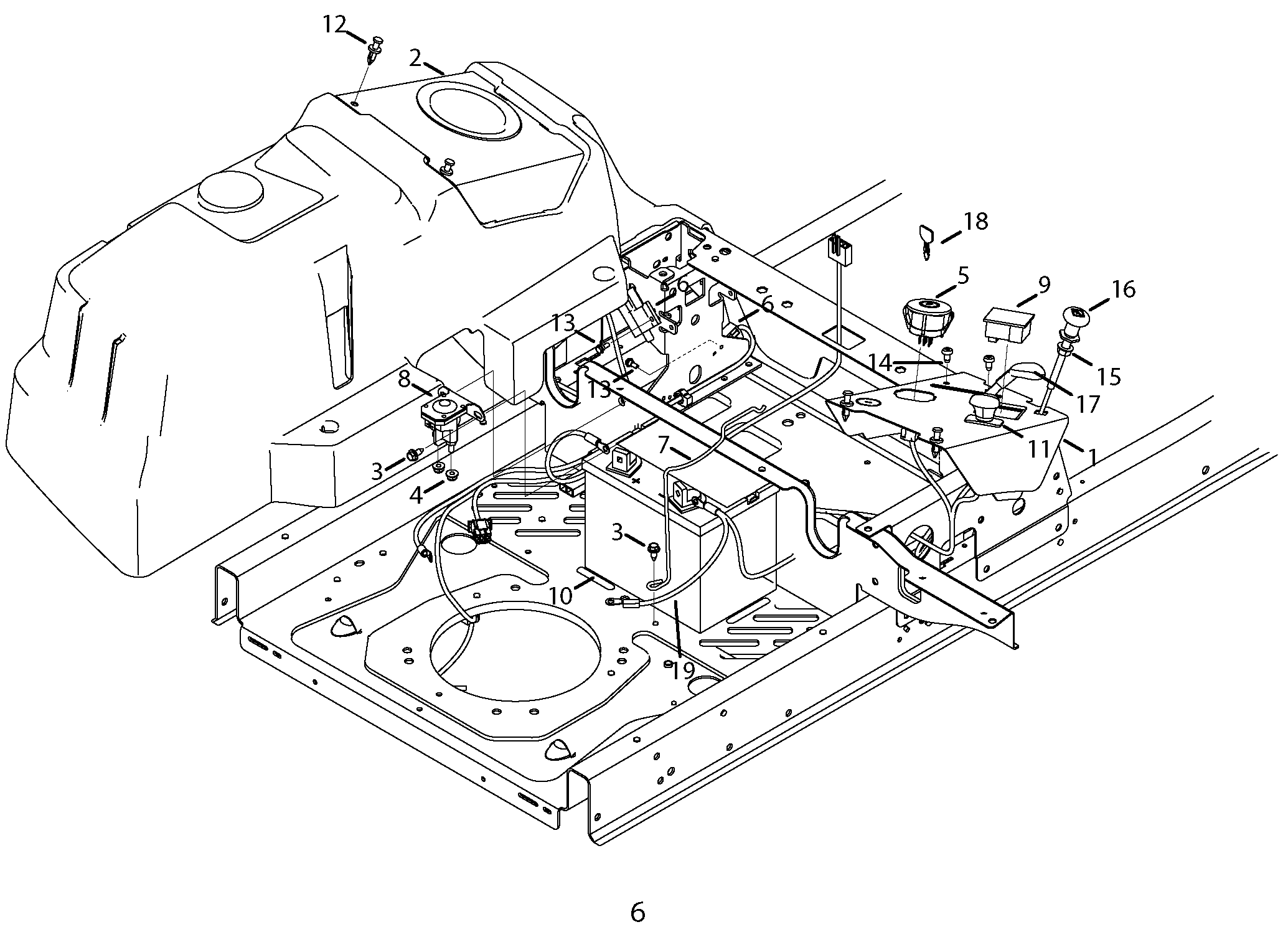 12
2
18
5
9
16
6
6
13
14
15
8
13
17
7
11
1
3
4
3
10
19
6